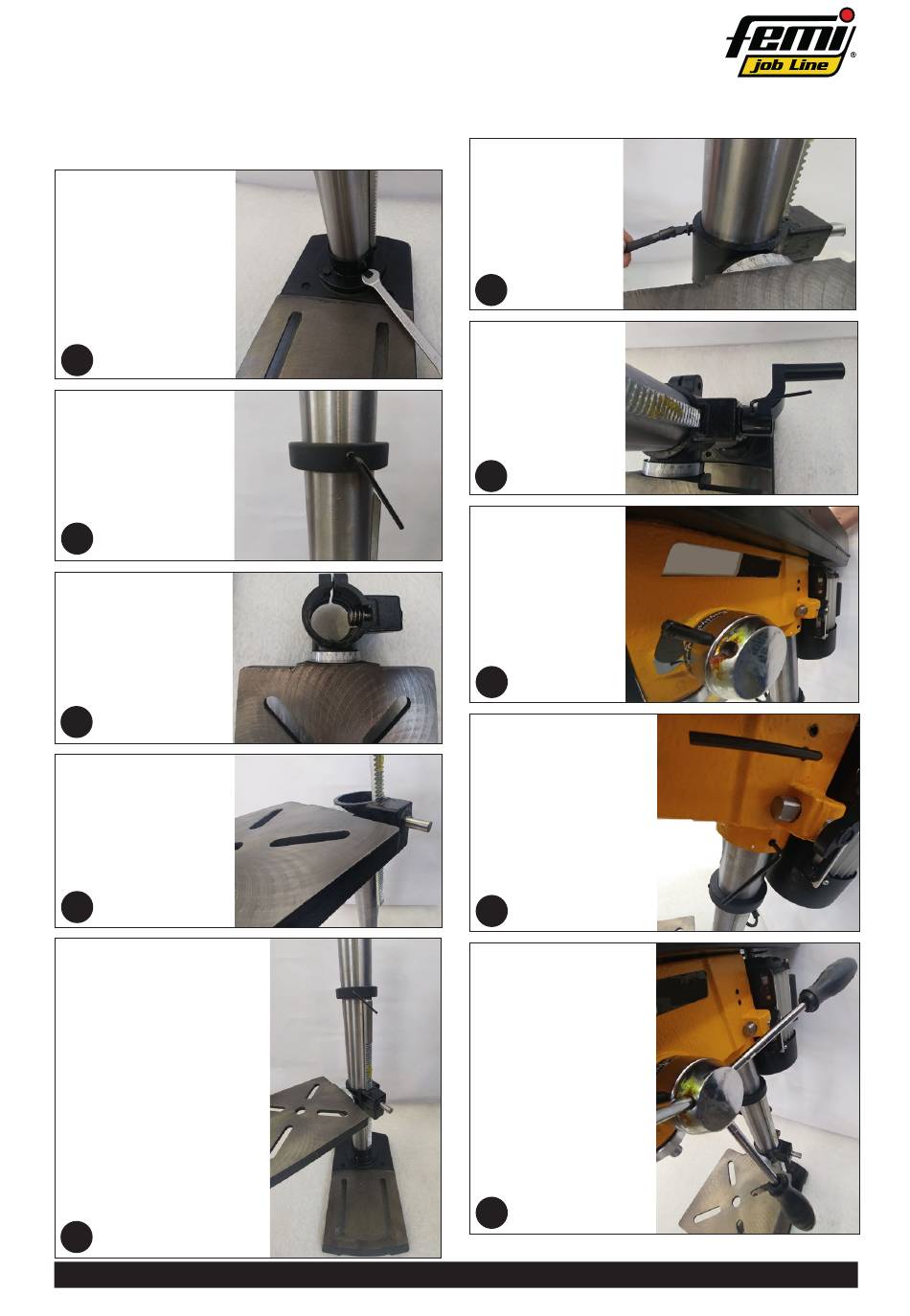 femi
job Line
®