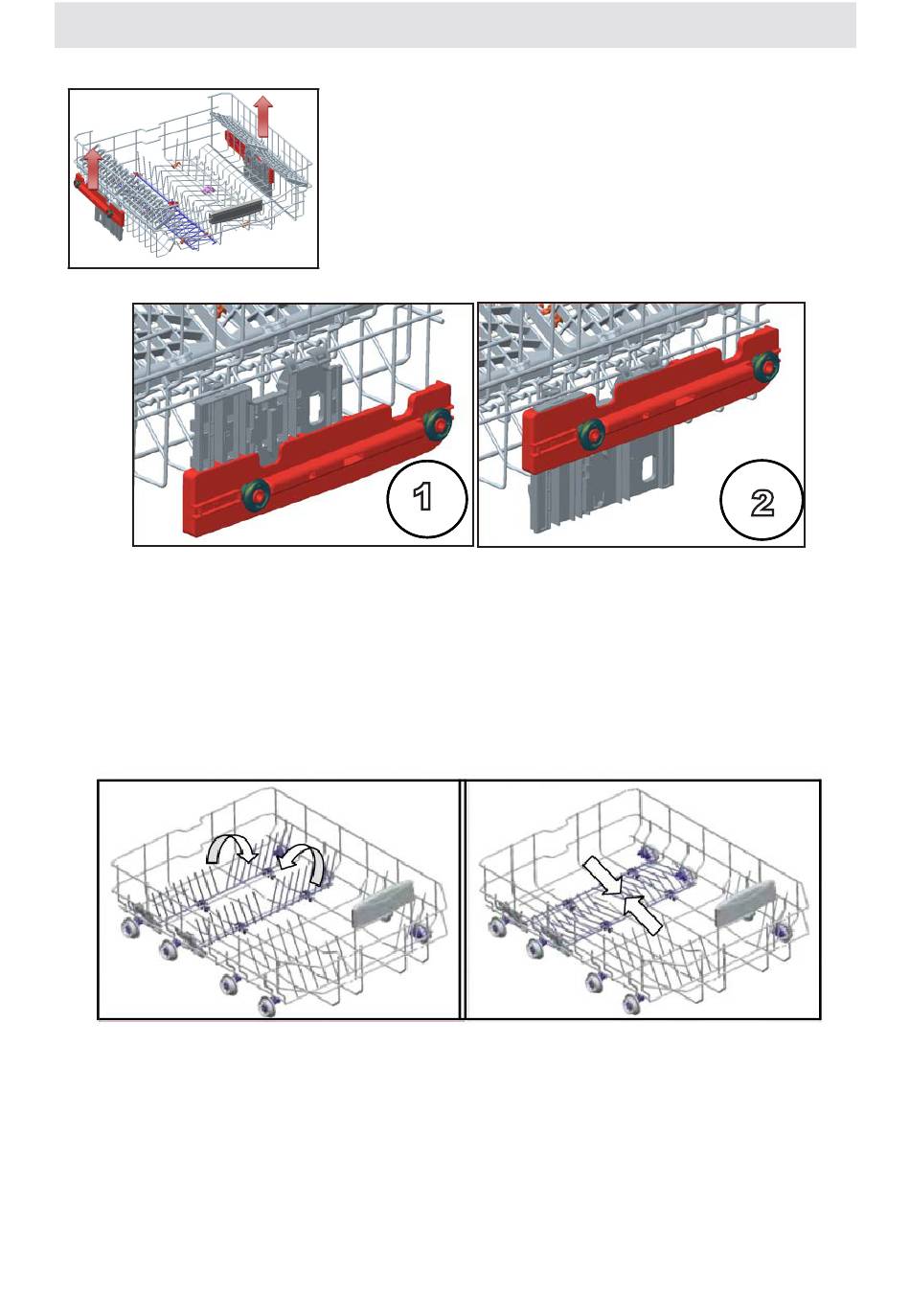 1

2