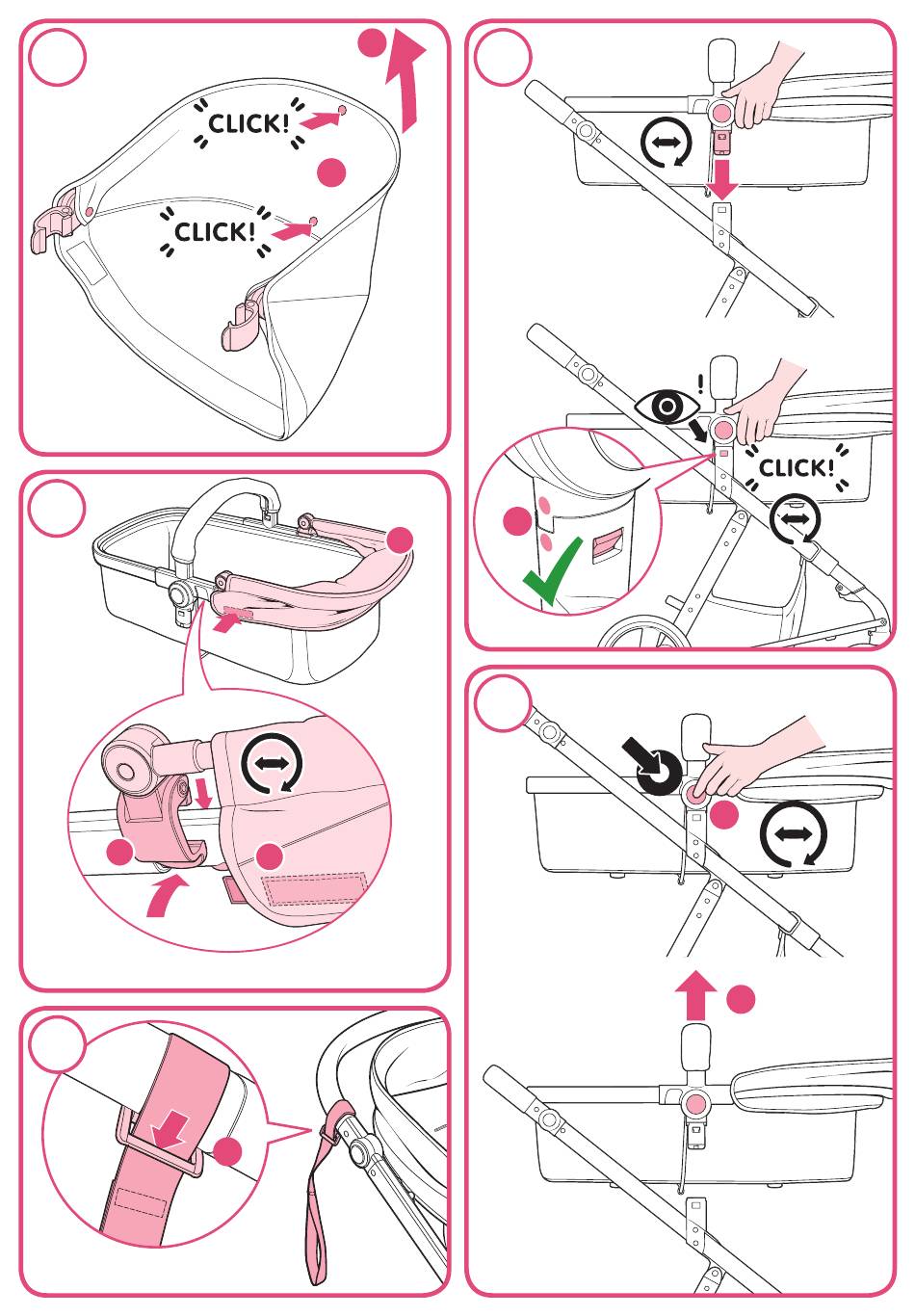 CLICK!

CLICK!

!

CLICK!