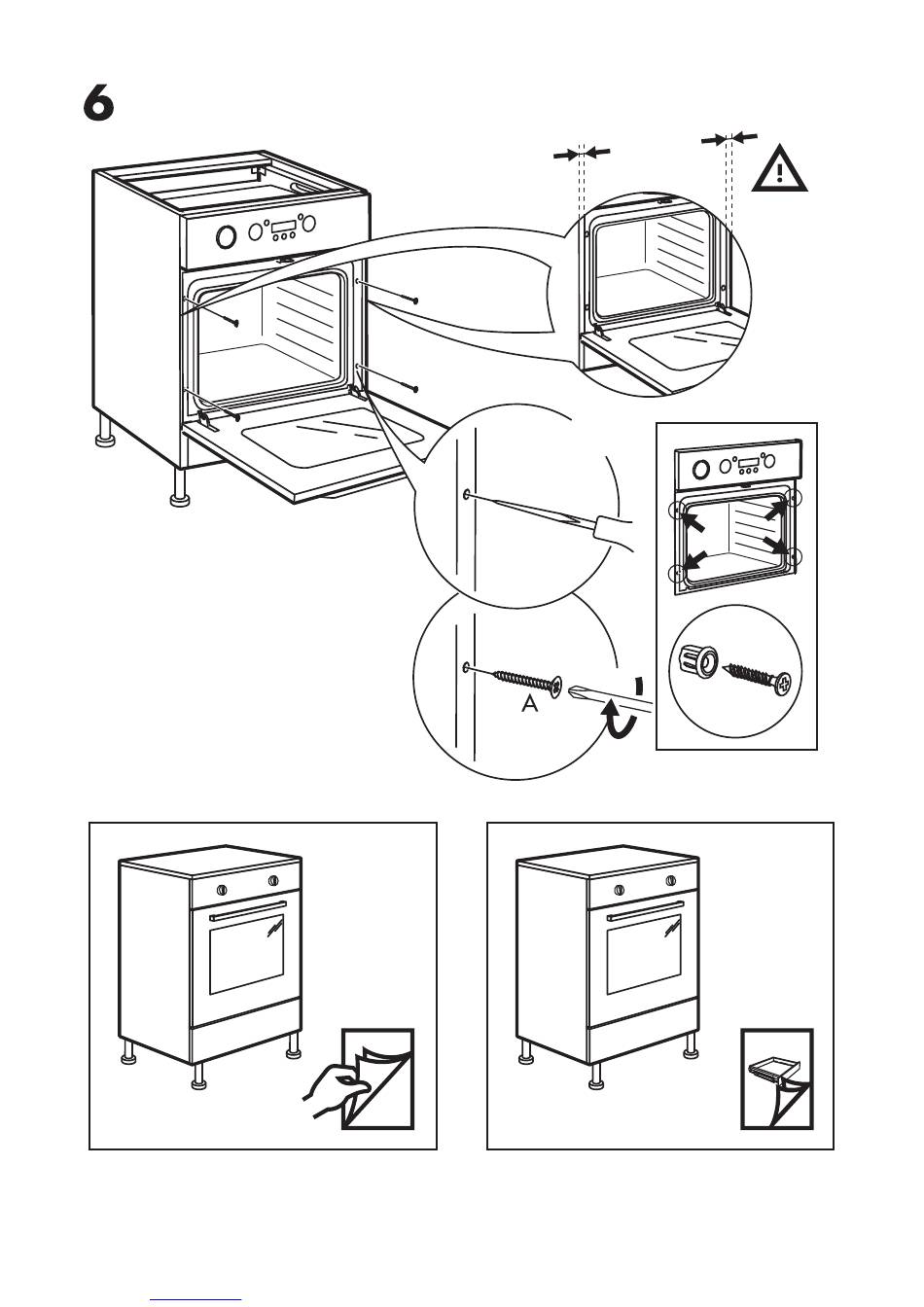 6

A