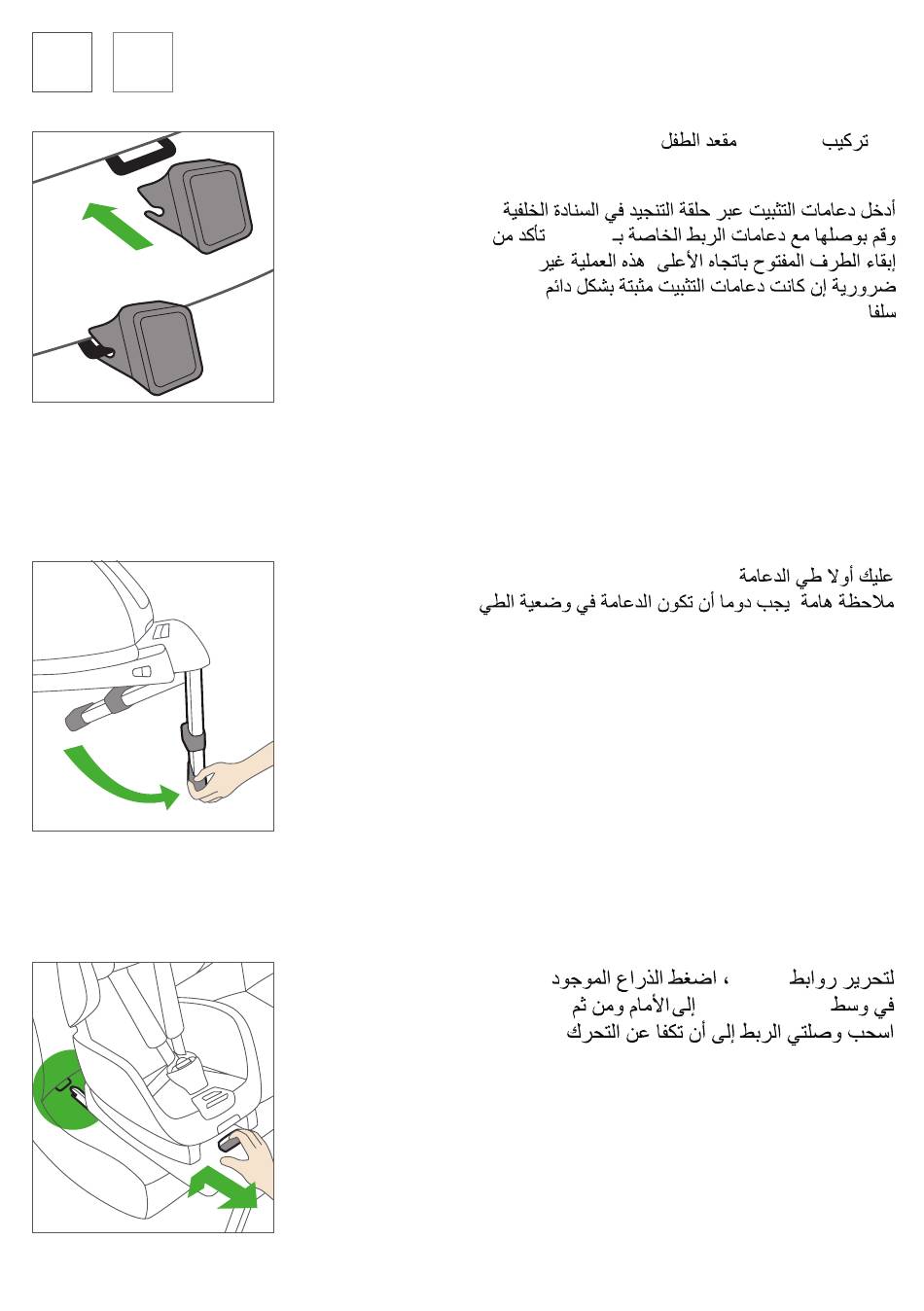 تركيب مقعد الطفل

أدخل دعامات التثبيت عبر حلقة التنجيد في السنادة الخلفية وقم بوصلها مع دعامات الربط الخاصة بـ تأكد من إبقاء الطرف المفتوح باتجاه الأعلى هذه العملية غير ضرورية إن كانت دعامات التثبيت مثبتة بشكل دائم سلفا

عليك أولا طي الدعامة
ملاحظة هامة يجب دوما أن تكون الدعامة في وضعية الطي

لتحرير روابط ، اضغط الذراع الموجود في وسط إلى الأمام ومن ثم اسحب وصلتي الربط إلى أن تكفا عن التحرك