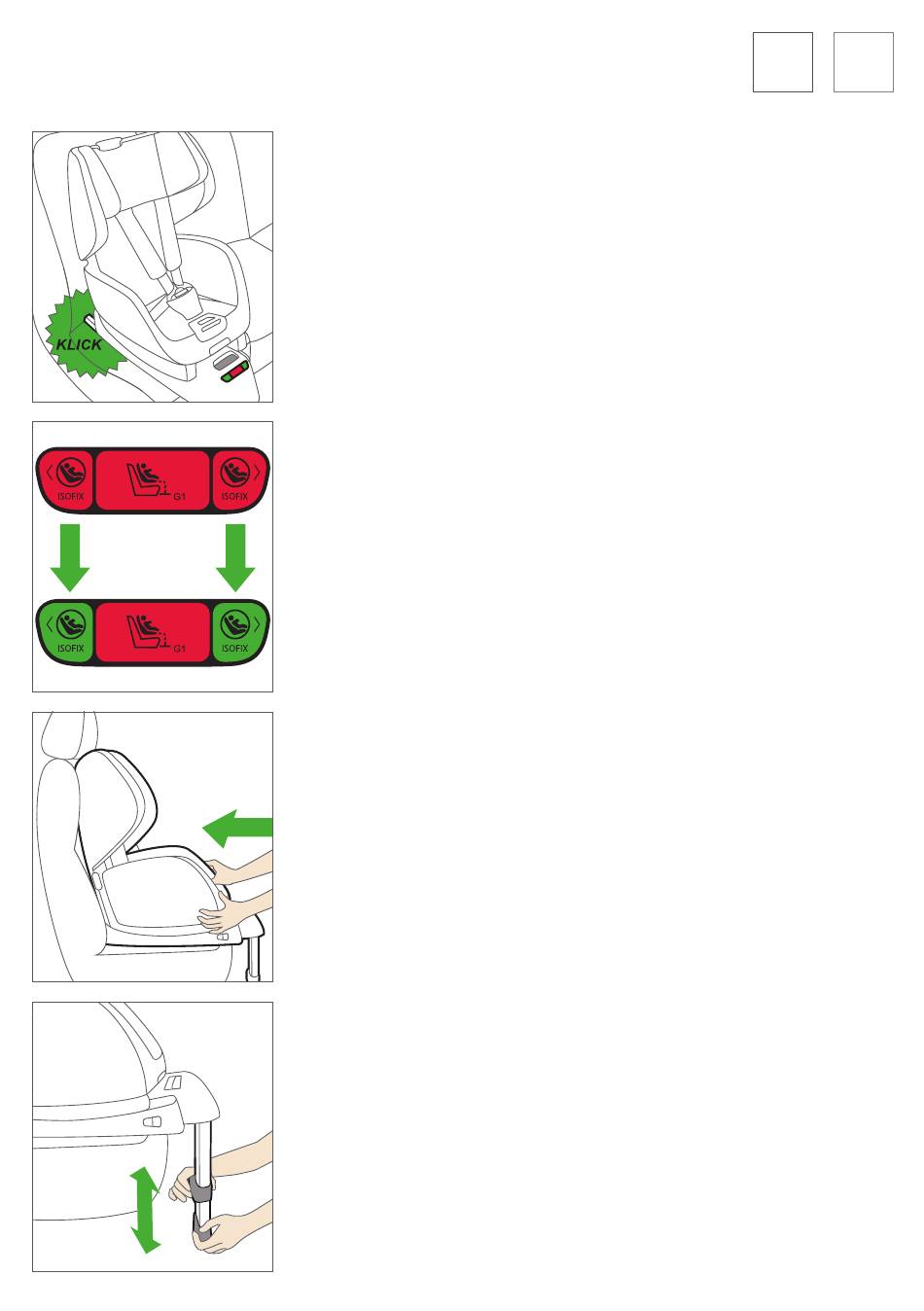 KLICK

ISOFIX
G1
ISOFIX

ISOFIX
G1
ISOFIX