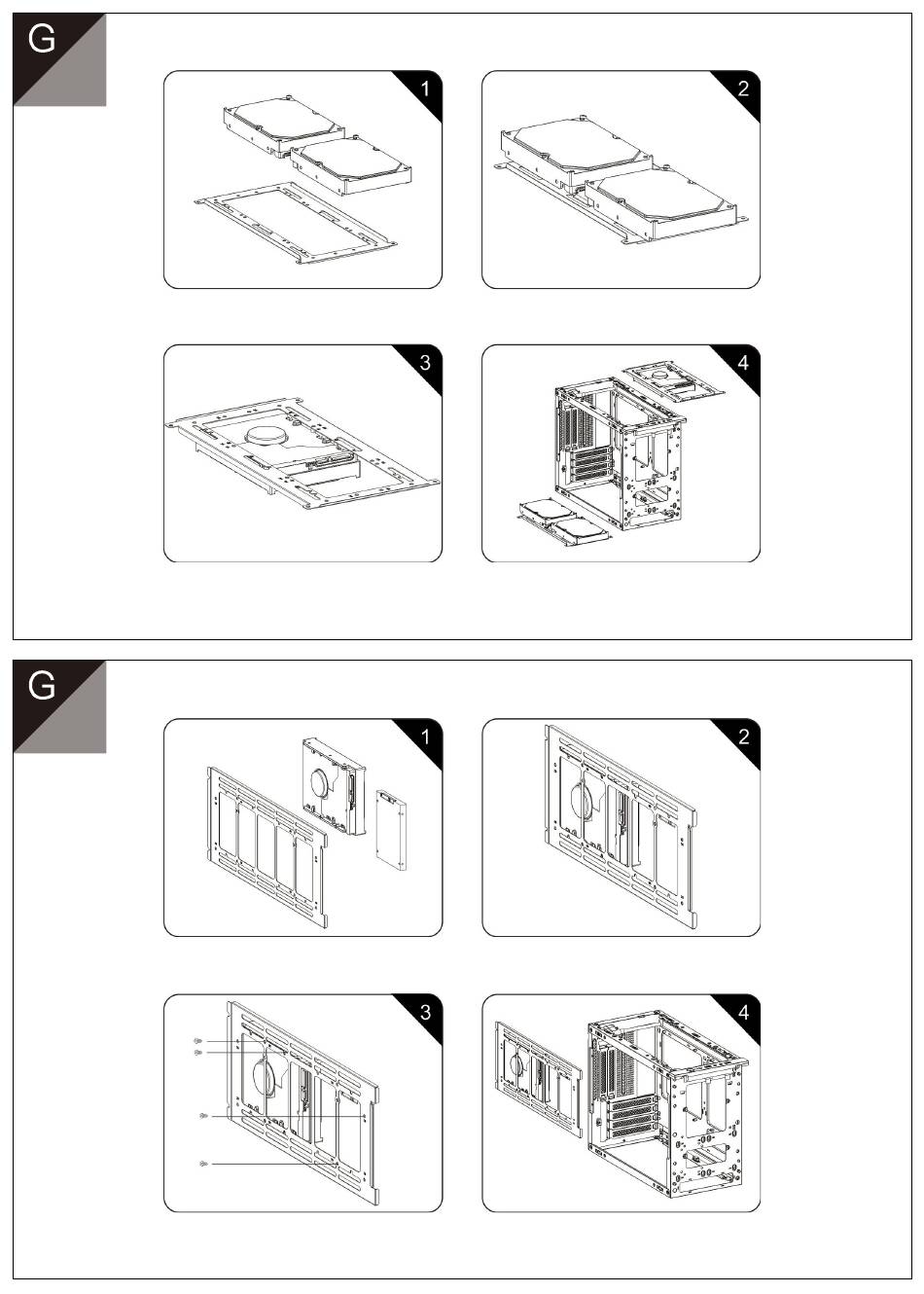 G

1

2

3

4

G

1

2

3

4