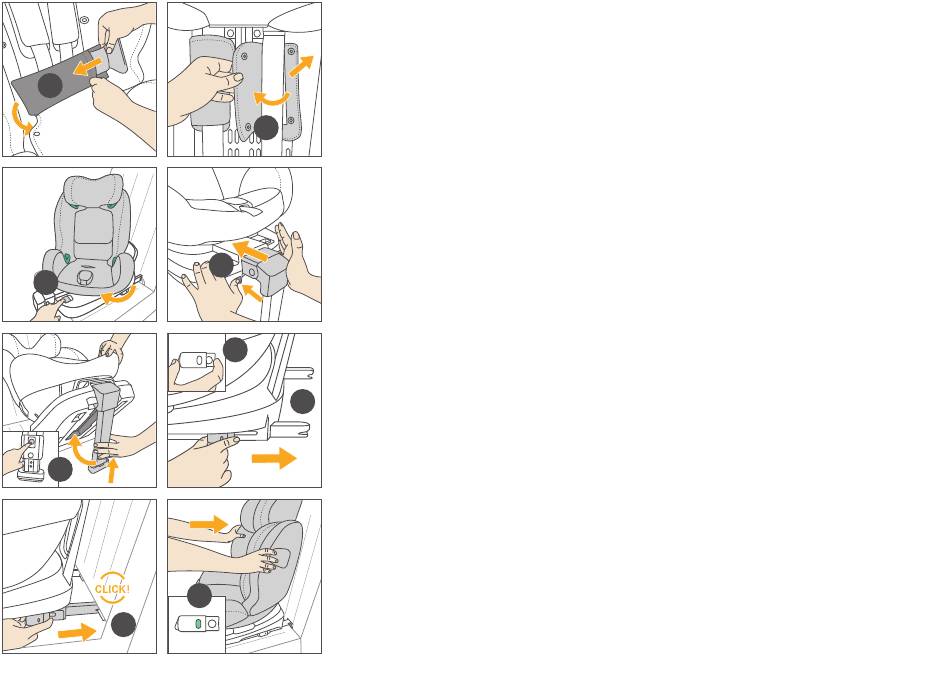 CLICK!