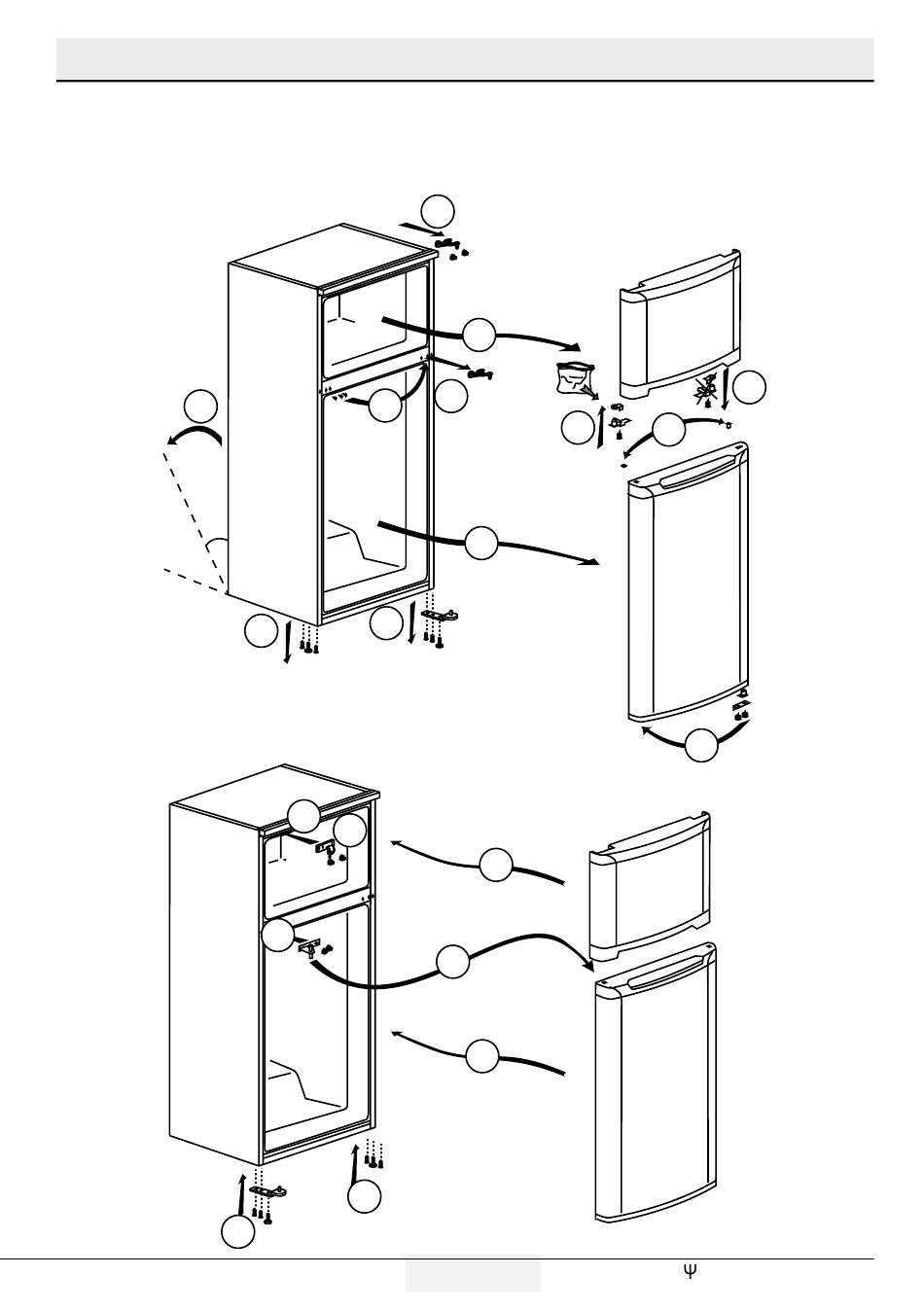 Ψ