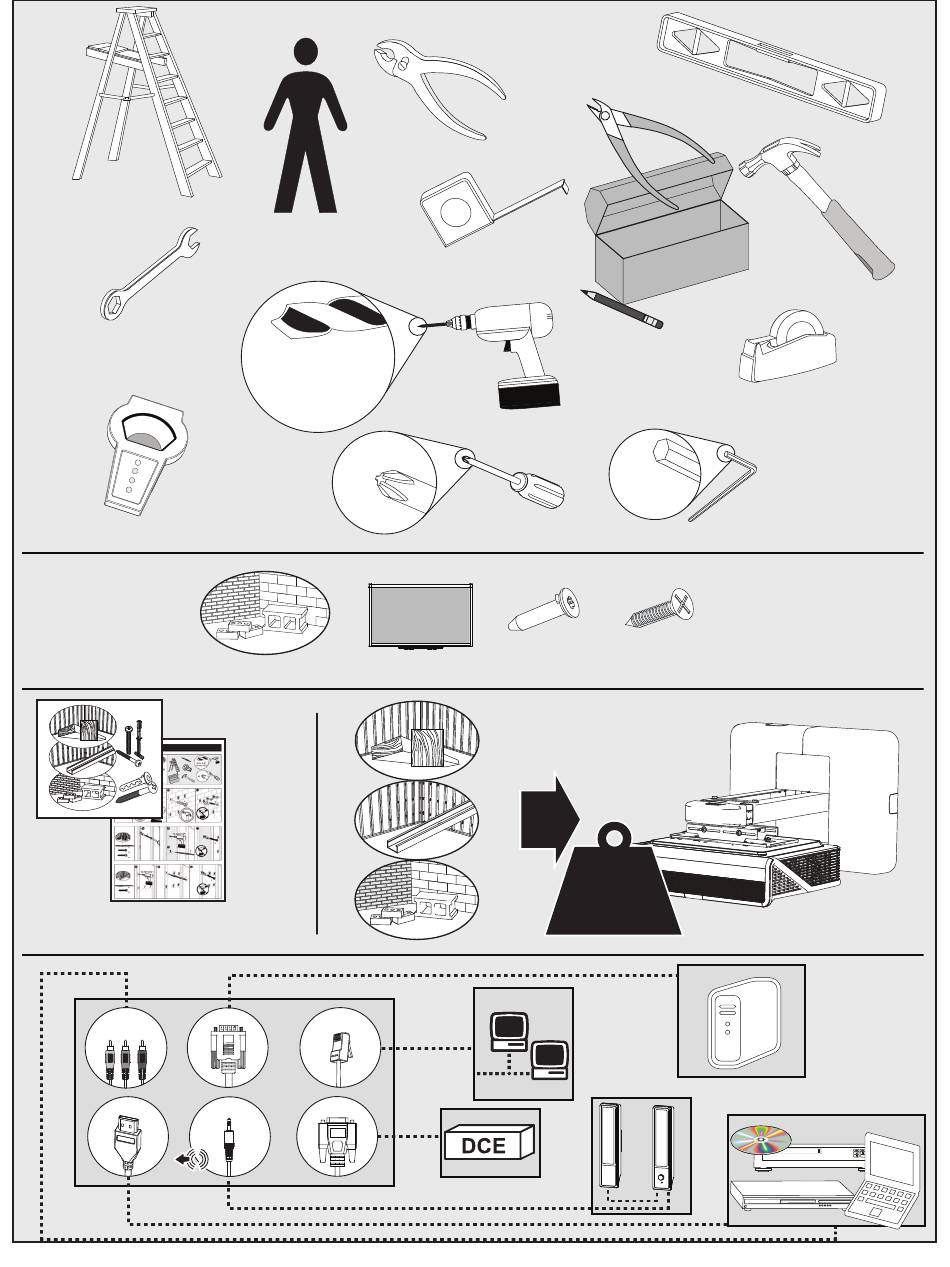 DCE