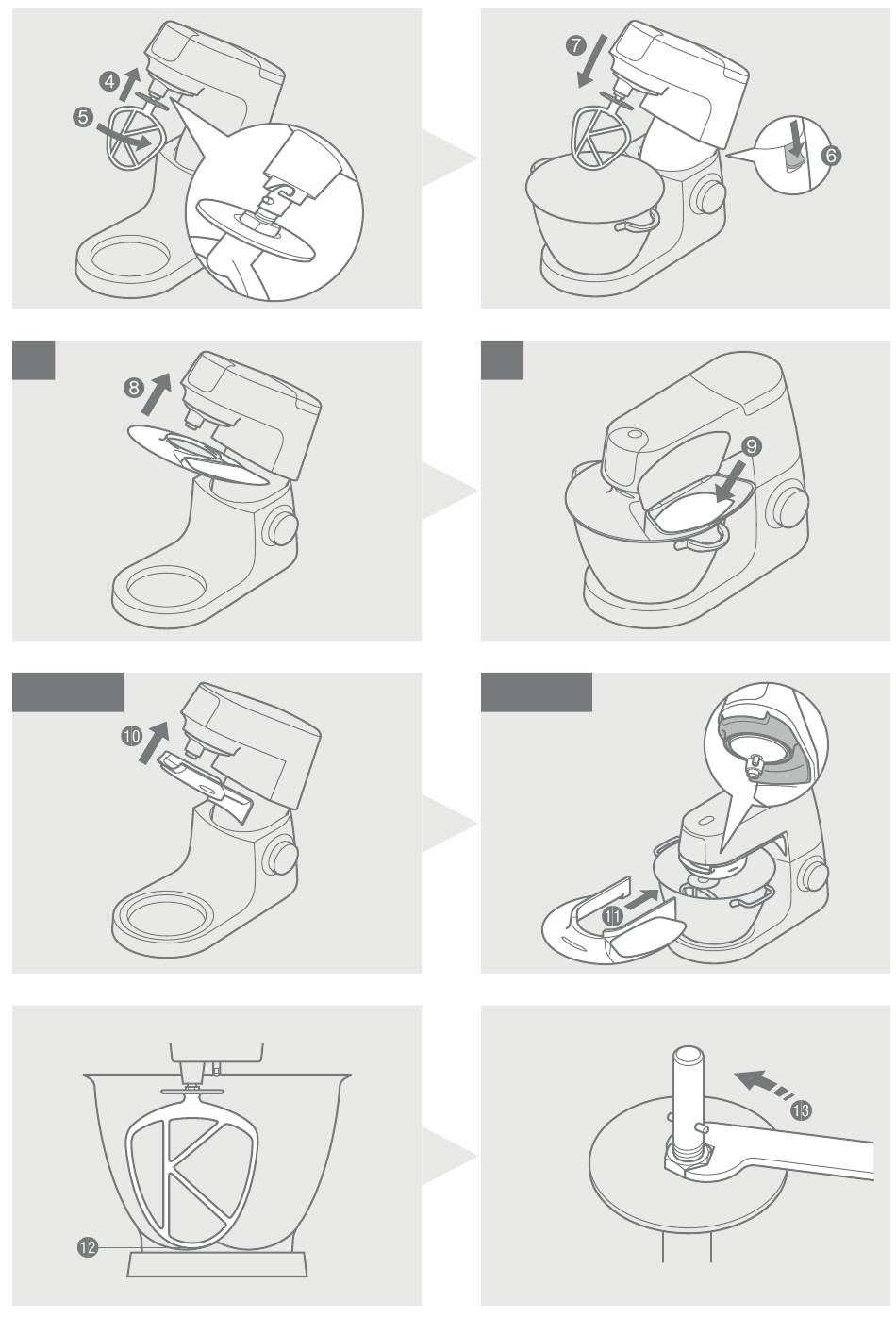 4
5
7
6
8
9
10
11
12
13