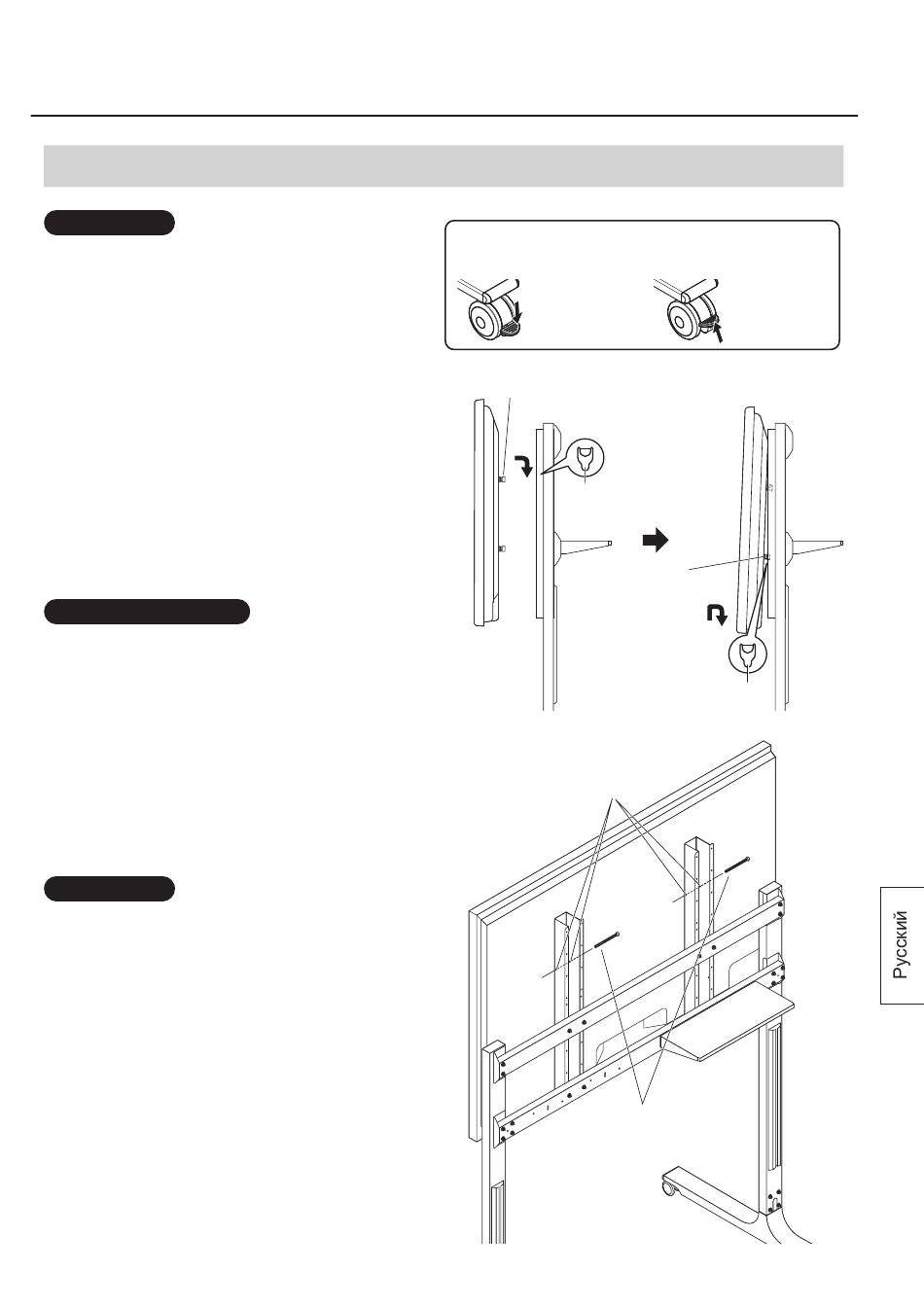 Русский