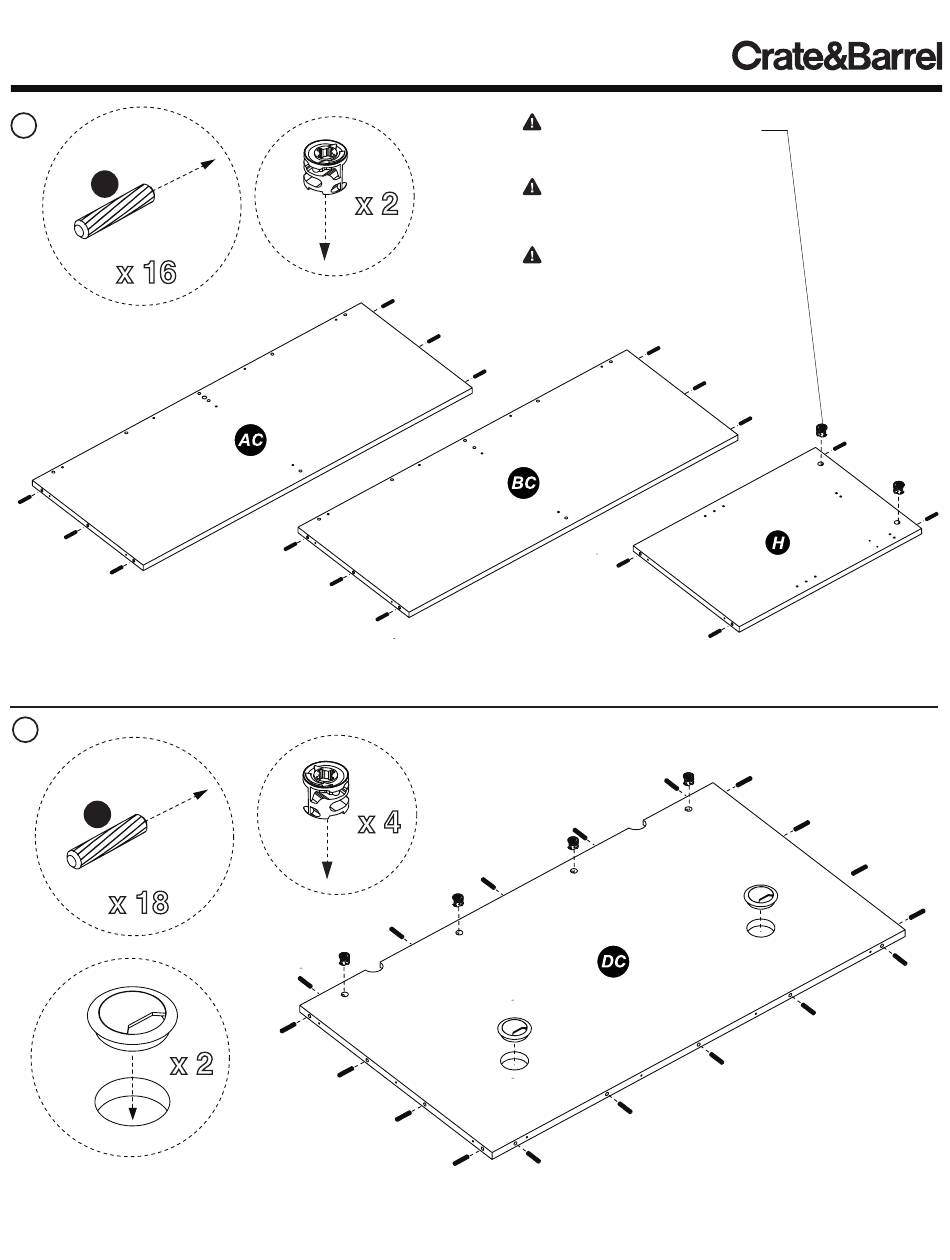 Crate&Barrel

x 16

x 2

AC

BC

H

x 18

x 4

x 2

DC