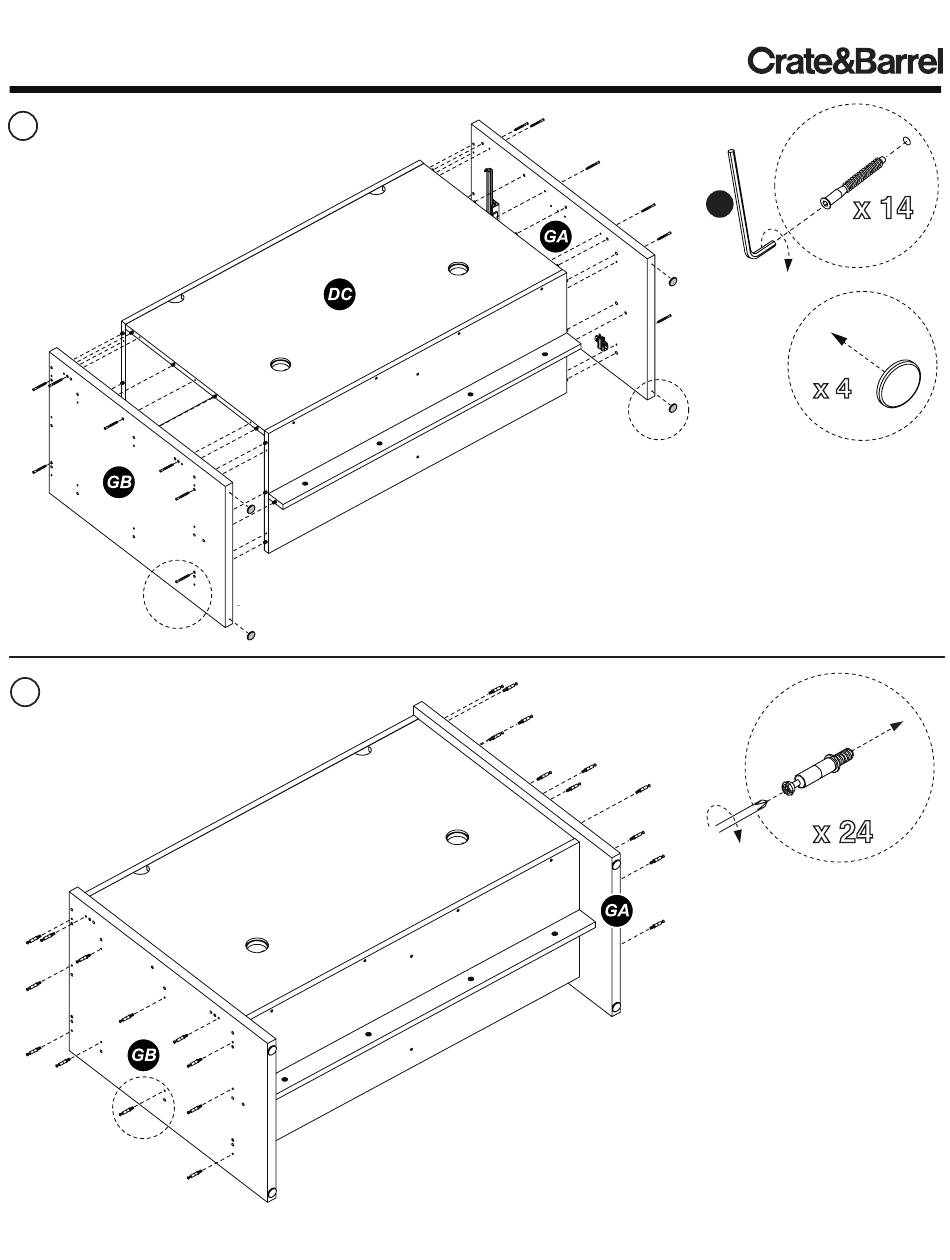 Crate&Barrel

GA

DC

GB

x 14

x 4

GA

GB

x 24