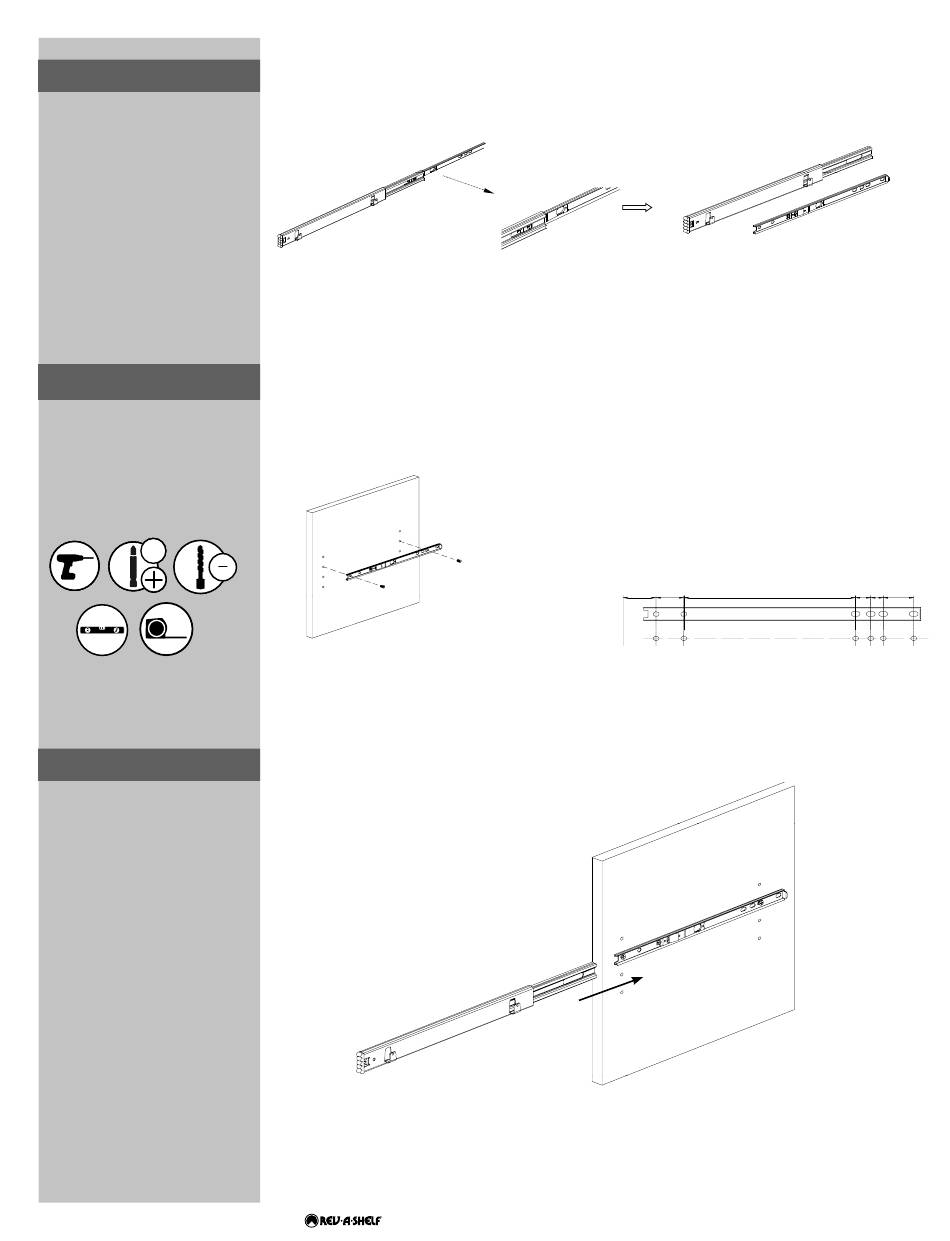 REV-A-SHELF