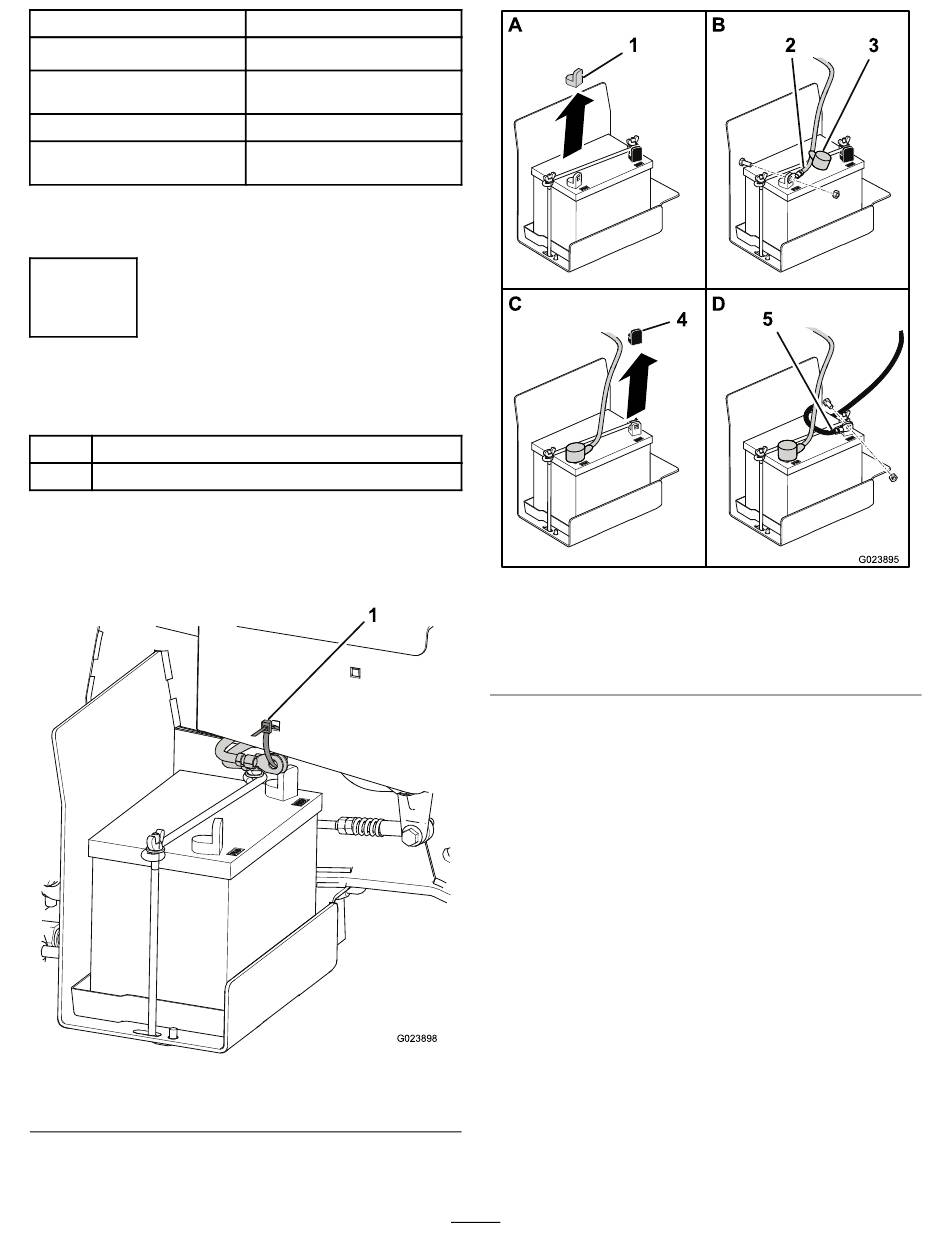 A
1
B
2
3
C
4
D
5
G023895

1
G023898