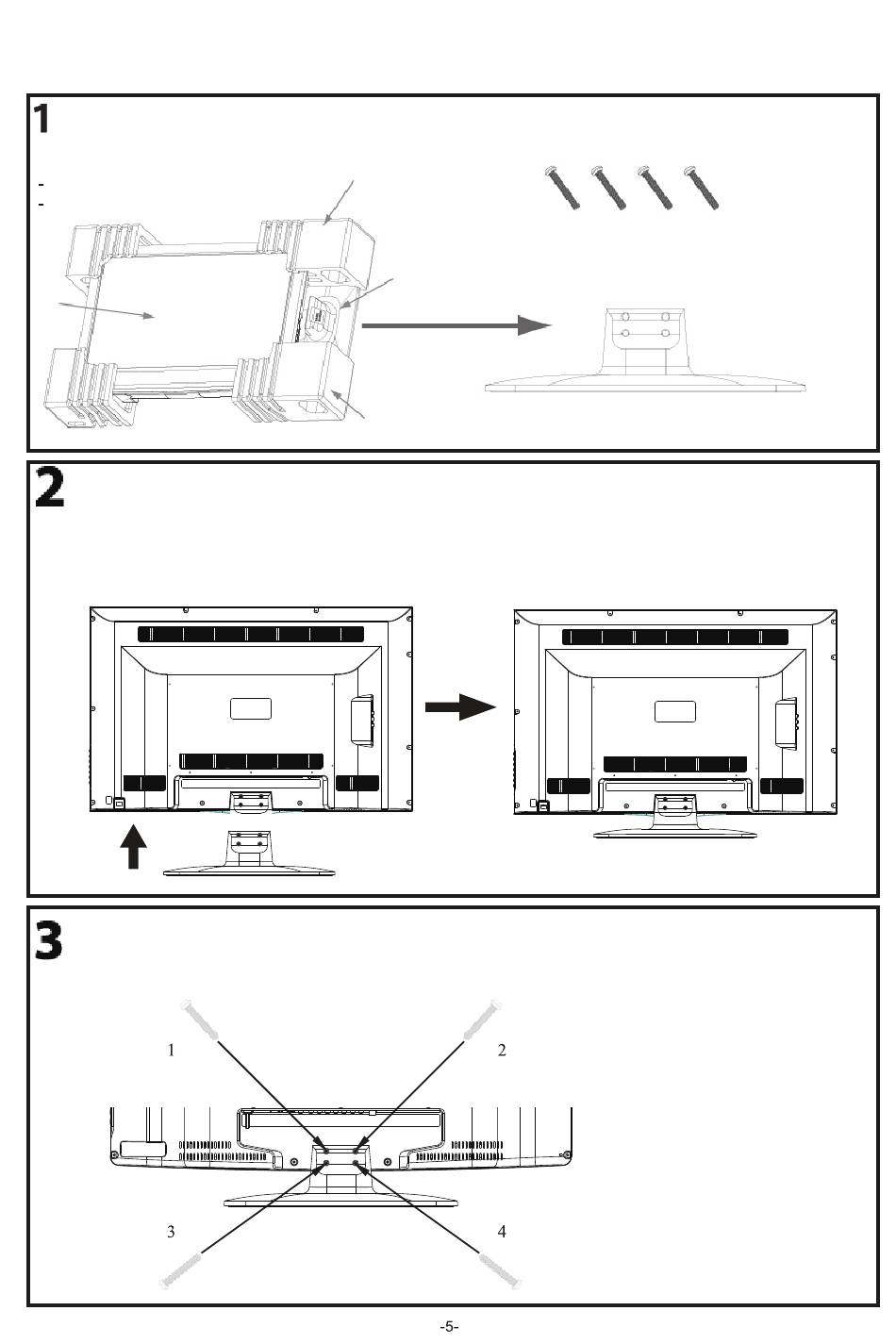 1

-
-

2

3

1

2

3

4

-5-