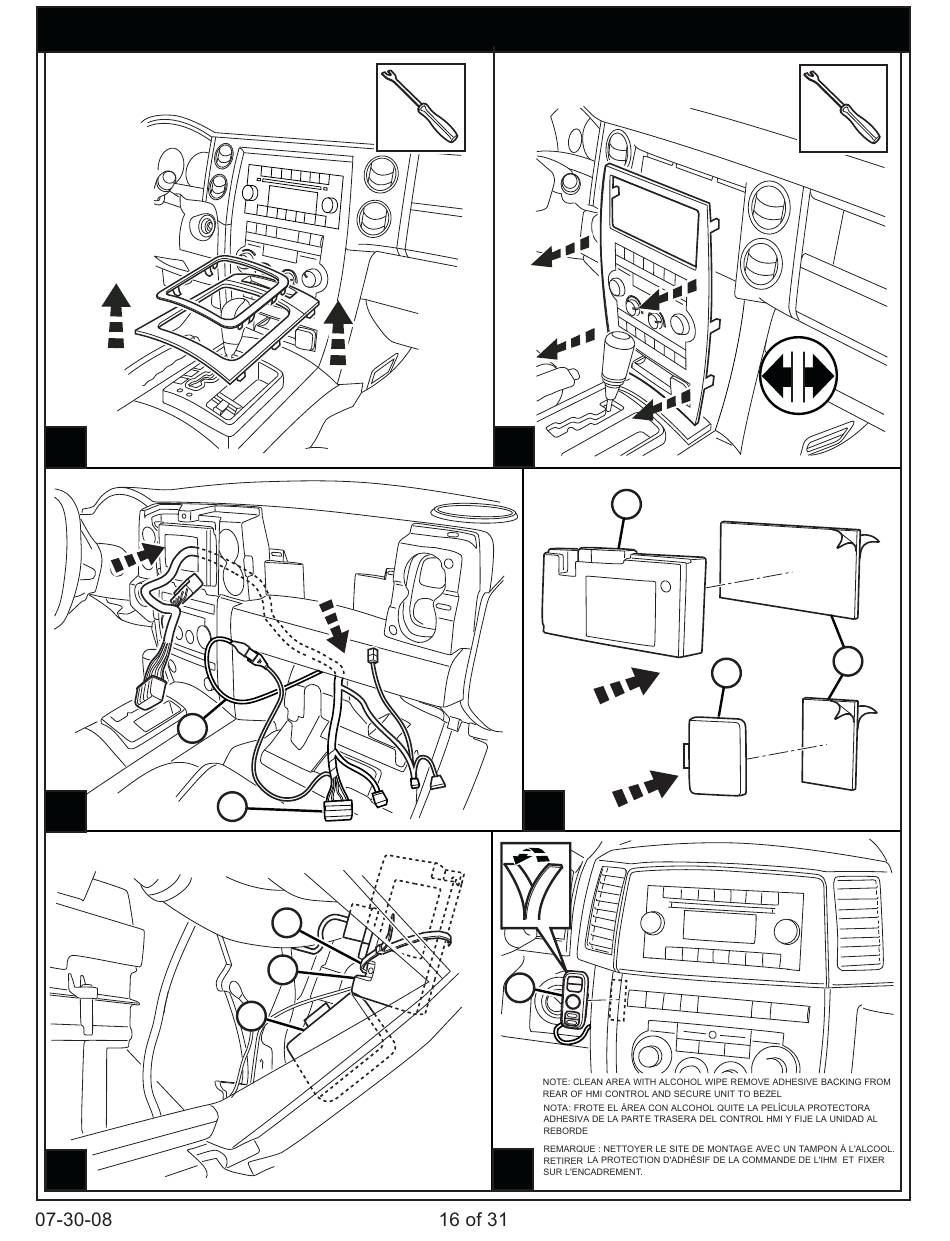 NOTE: CLEAN AREA WITH ALCOHOL WIPE REMOVE ADHESIVE BACKING FROM REAR OF HMI CONTROL AND SECURE UNIT TO BEZEL

NOTA: FROTE EL ÁREA CON ALCOHOL QUITE LA PELÍCULA PROTECTORA ADHESIVA DE LA PARTE TRASERA DEL CONTROL HMI Y FIJE LA UNIDAD AL REBORDE

REMARQUE : NETTOYER LE SITE DE MONTAGE AVEC UN TAMPON À L'ALCOOL. RETIRER LA PROTECTION D'ADHÉSIF DE LA COMMANDE DE L'IHM ET FIXER SUR L'ENCADREMENT.

07-30-08

16 of 31