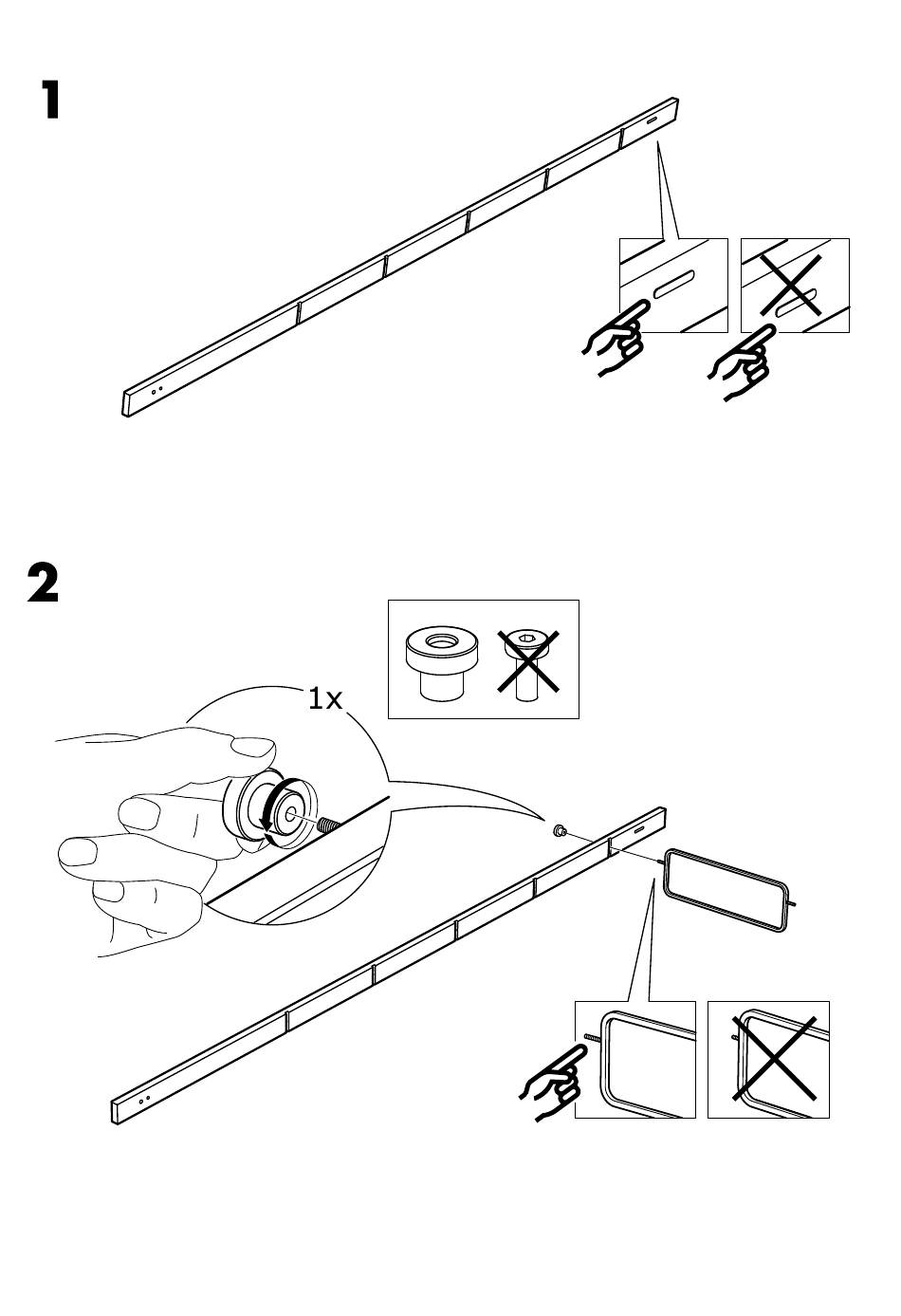 1

2

1x