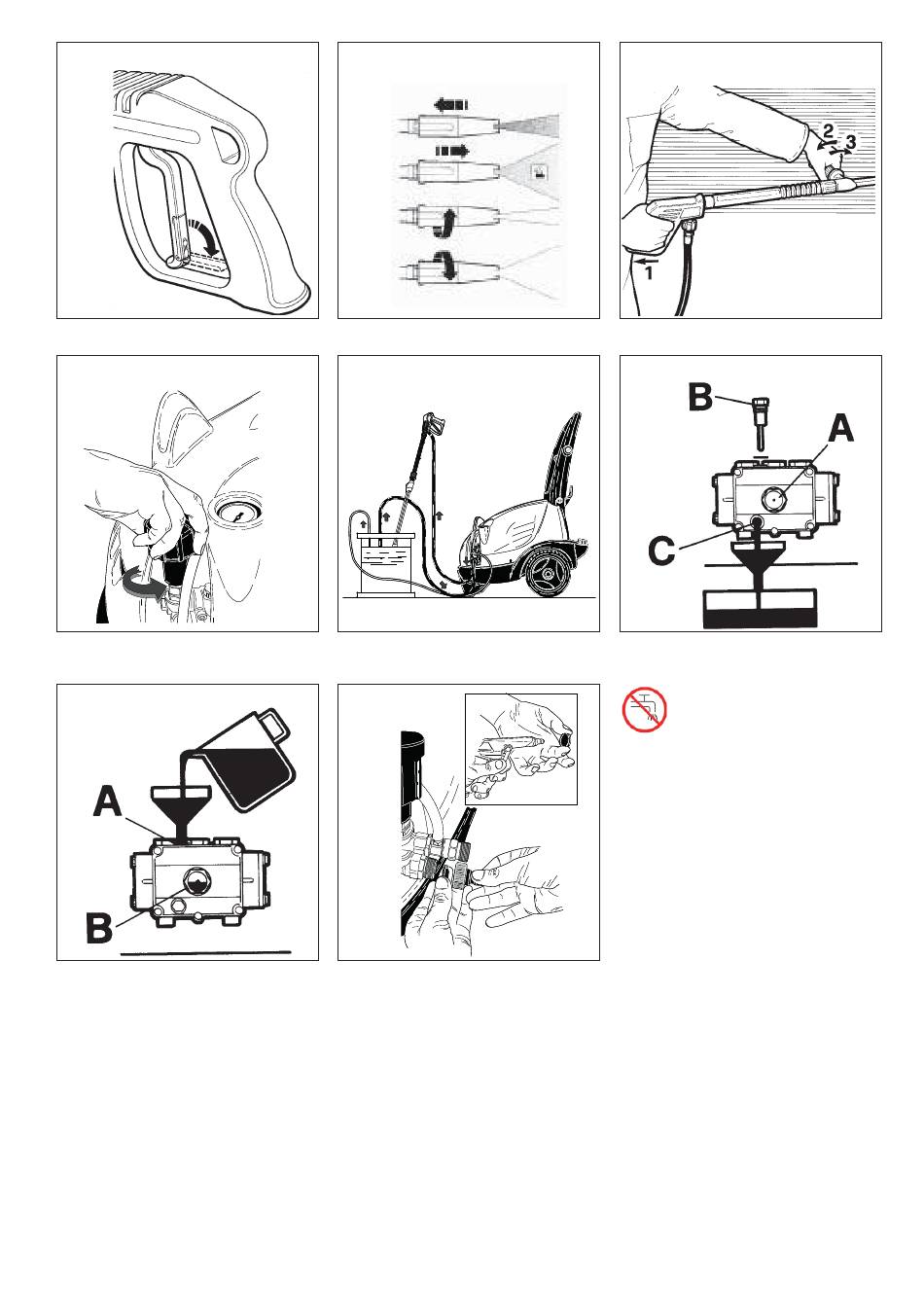 2
3
1

B
A
C

A
B