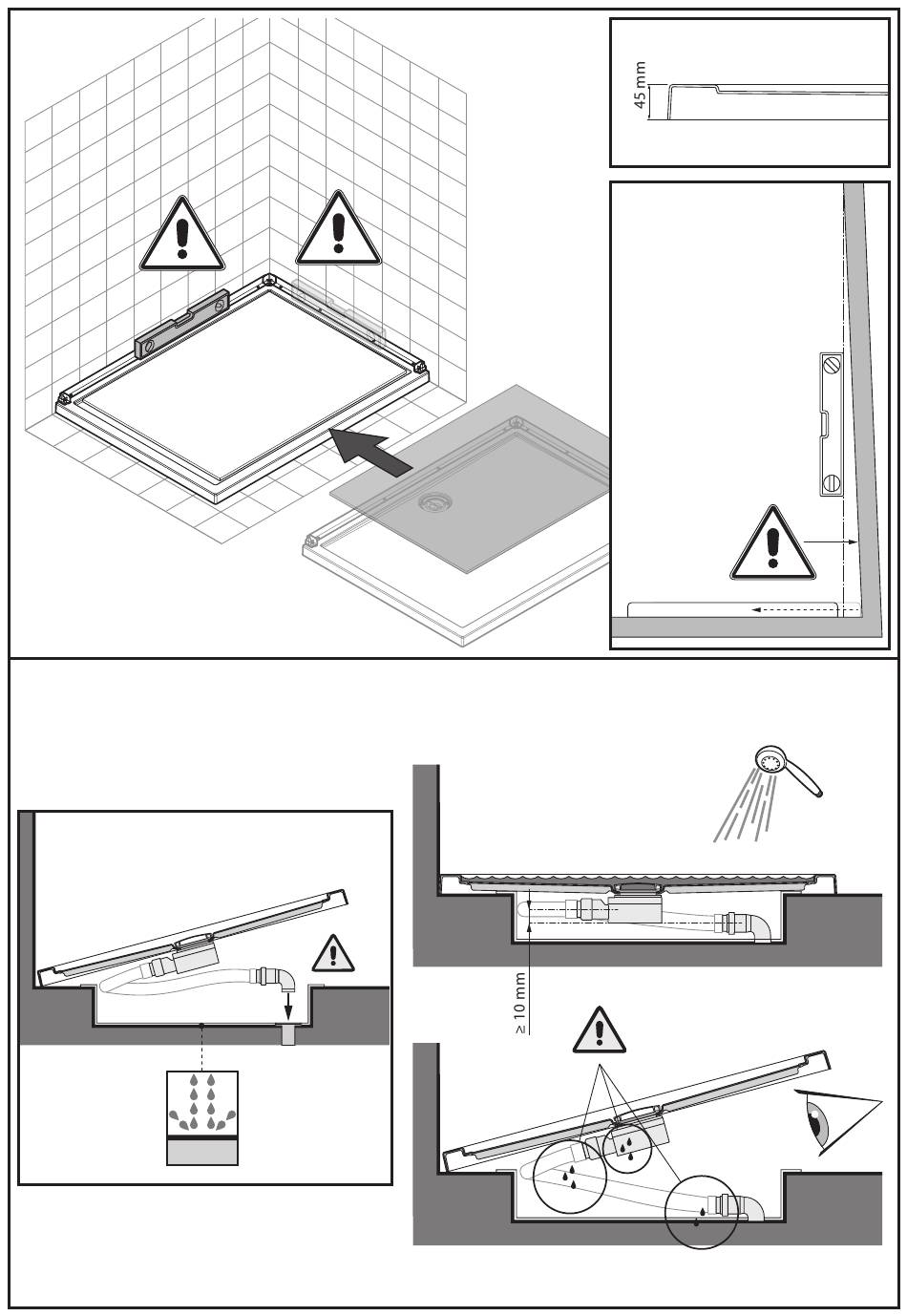 45 mm

≥ 10 mm