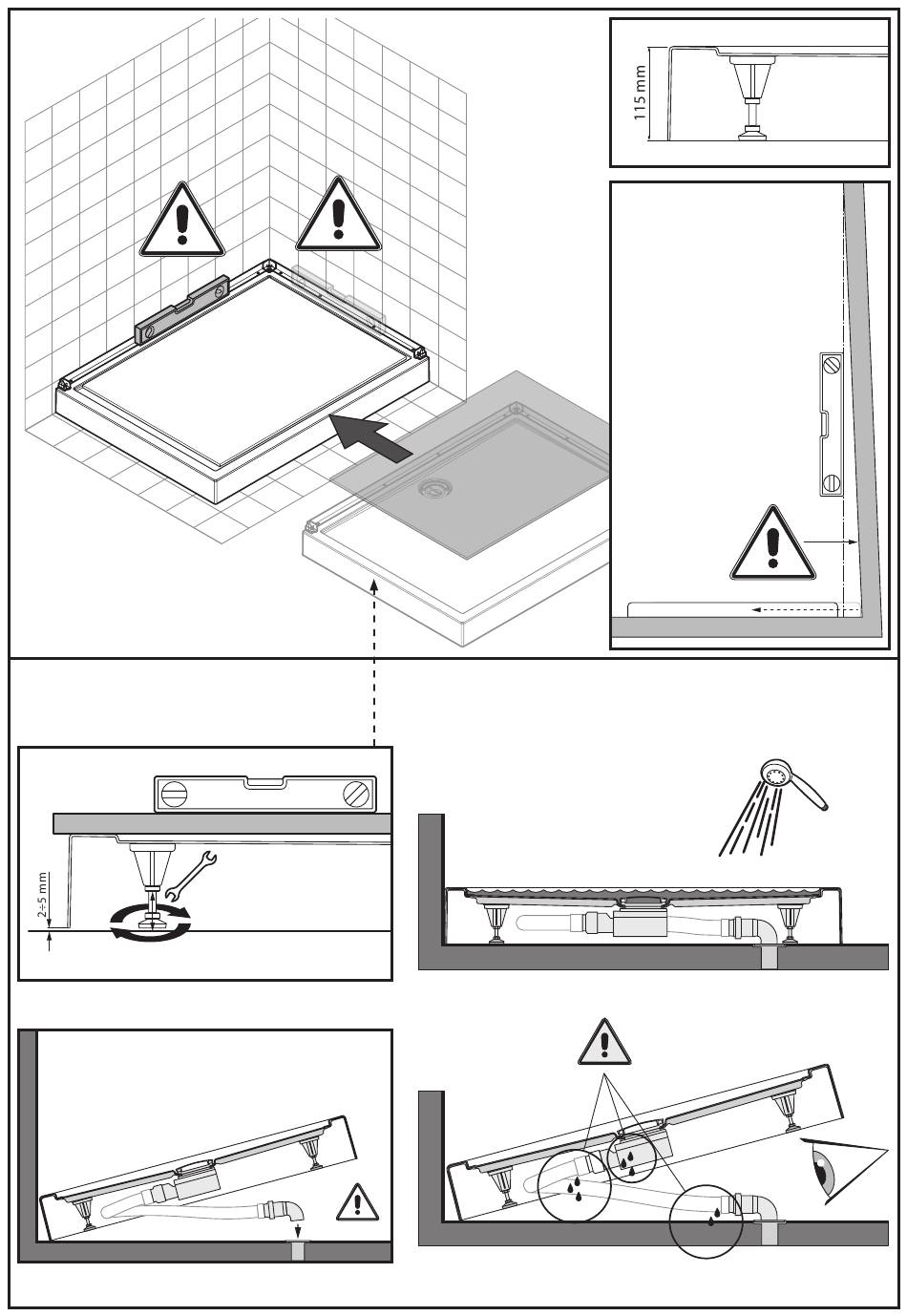 115 mm

2÷5 mm