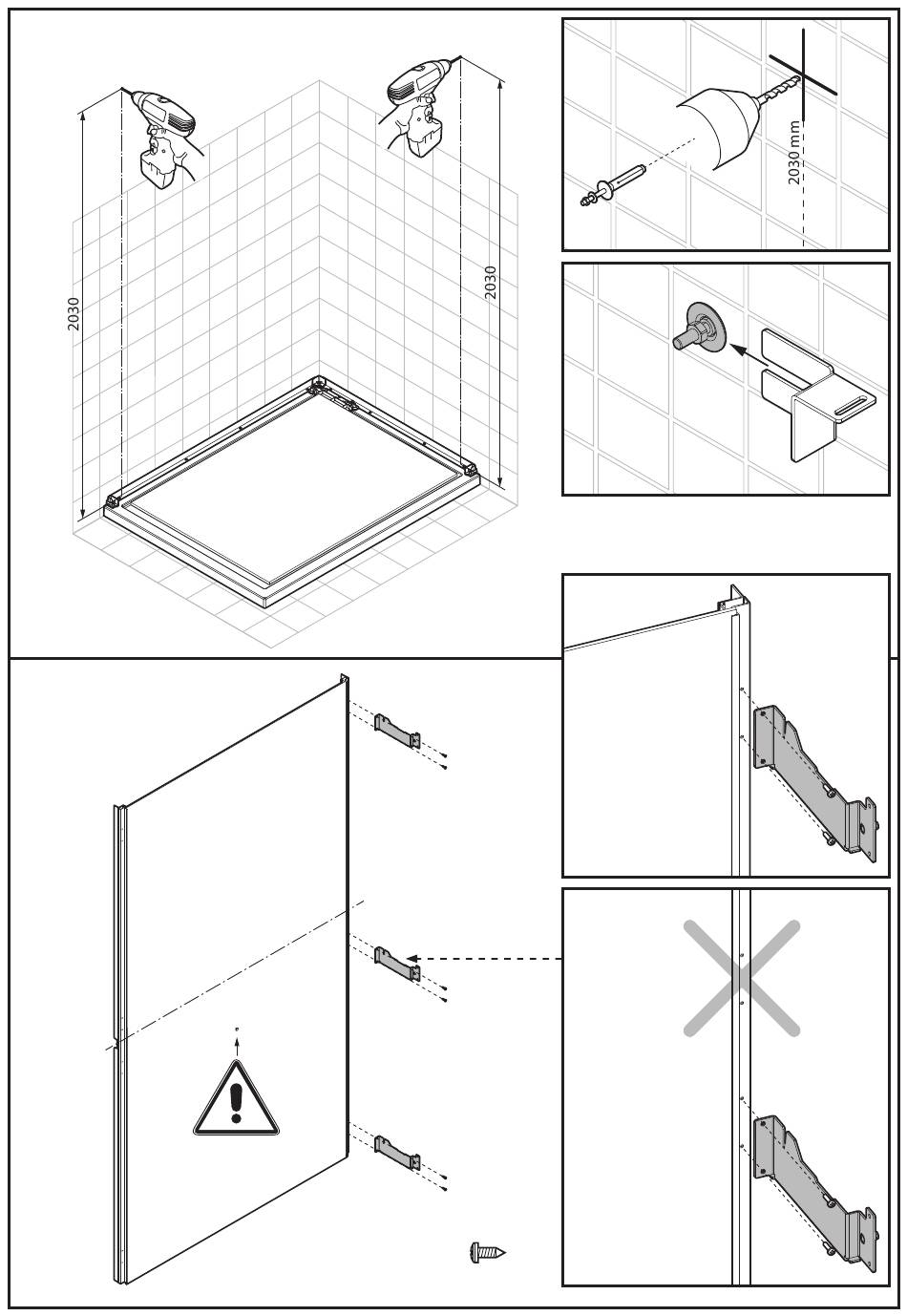 2030
2030
2030 mm