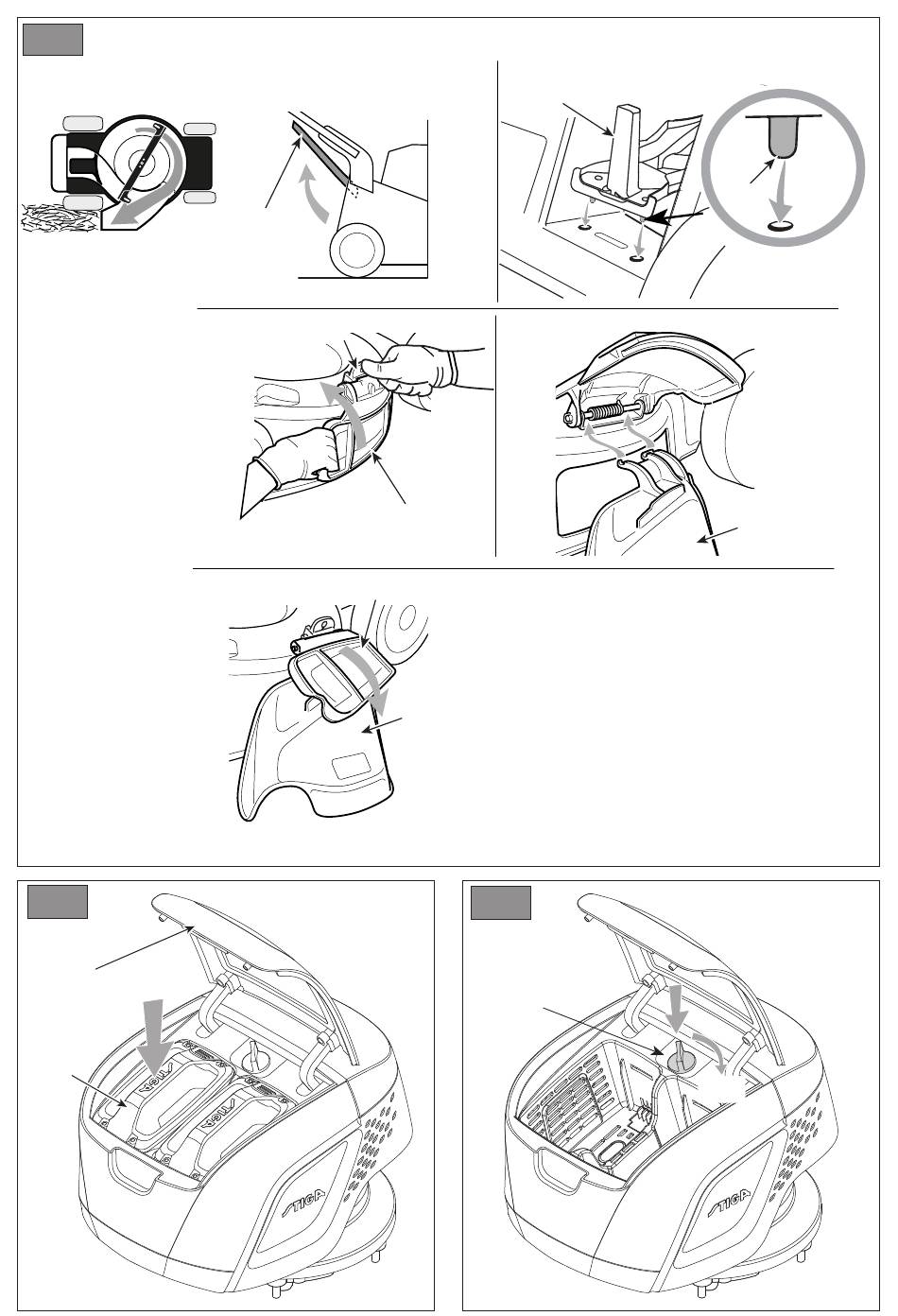 STIGA

STIGA

STIGA

STIGA