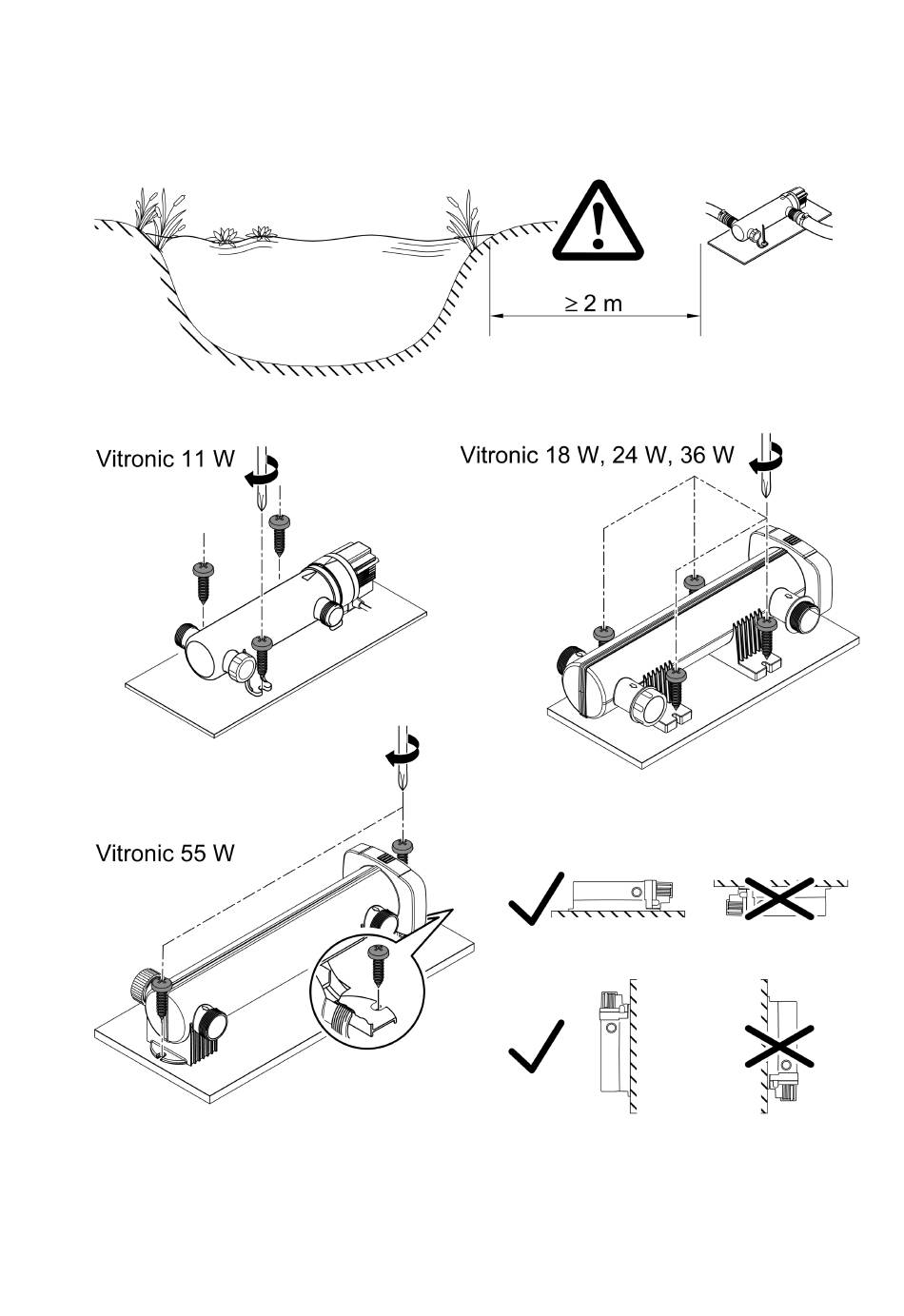 $\geq 2$ m

Vitronic 11 W

Vitronic 18 W, 24 W, 36 W

Vitronic 55 W