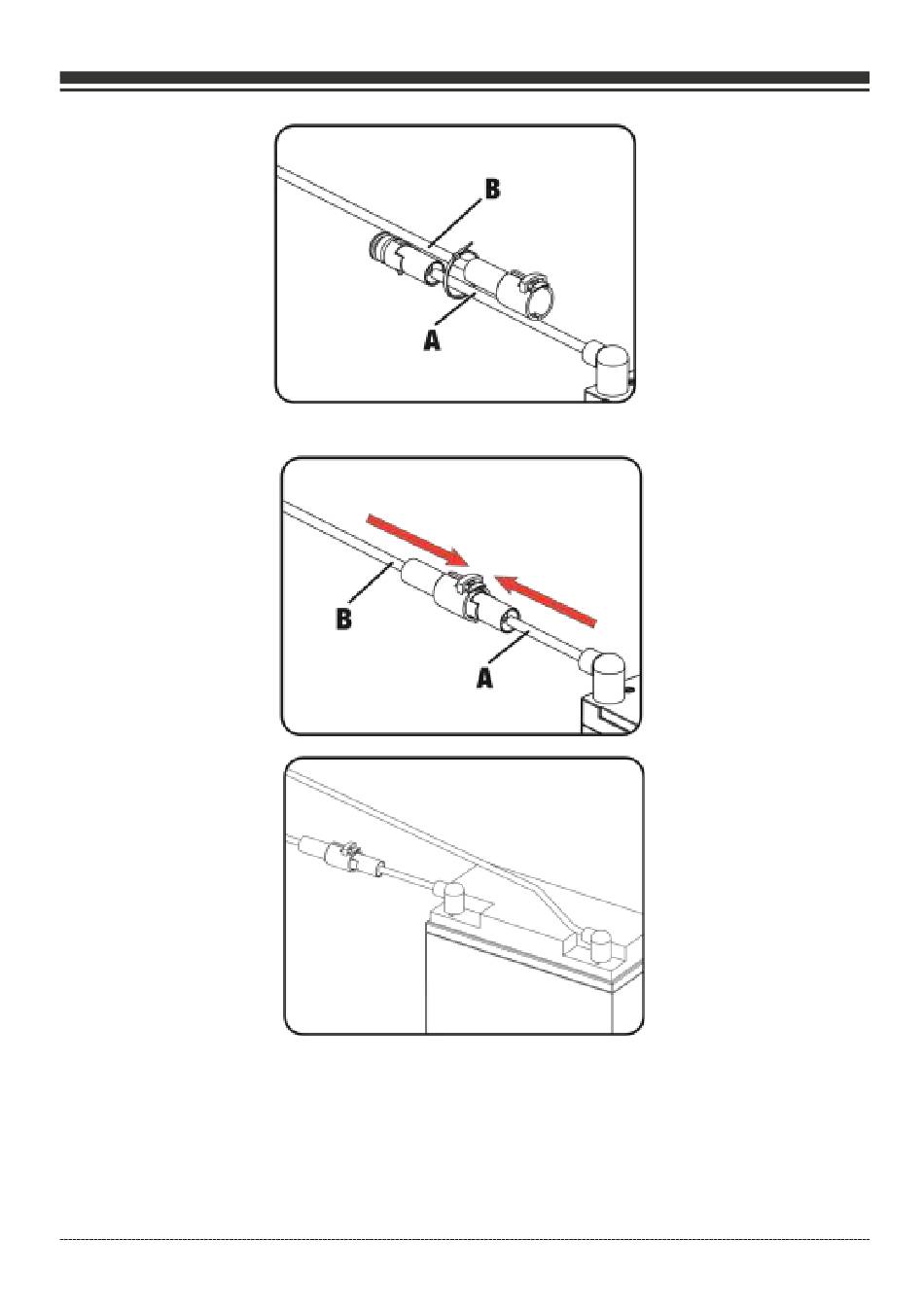 B

A

B

A