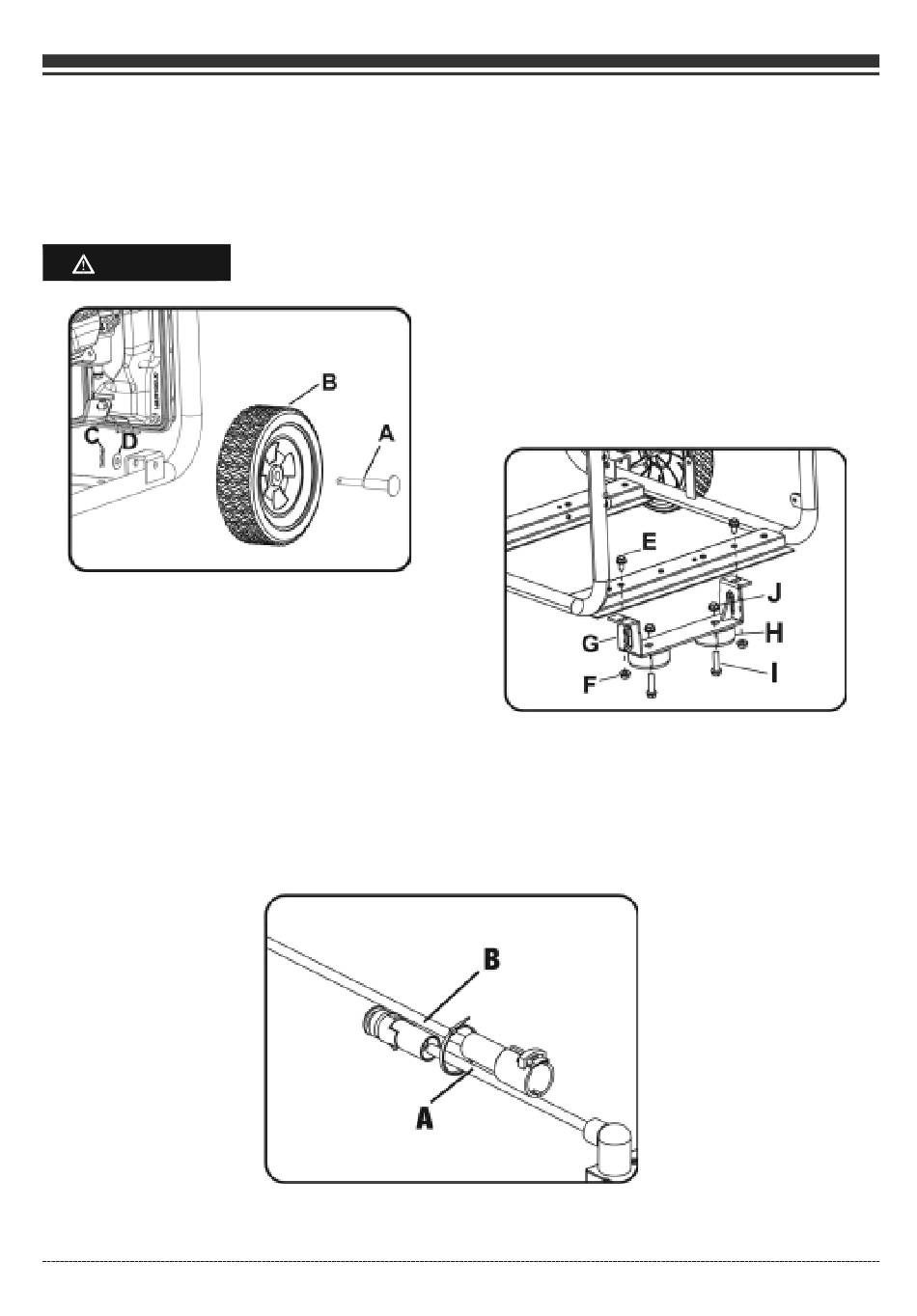 B
A
C
D

E
J
G
H
F
I

B
A