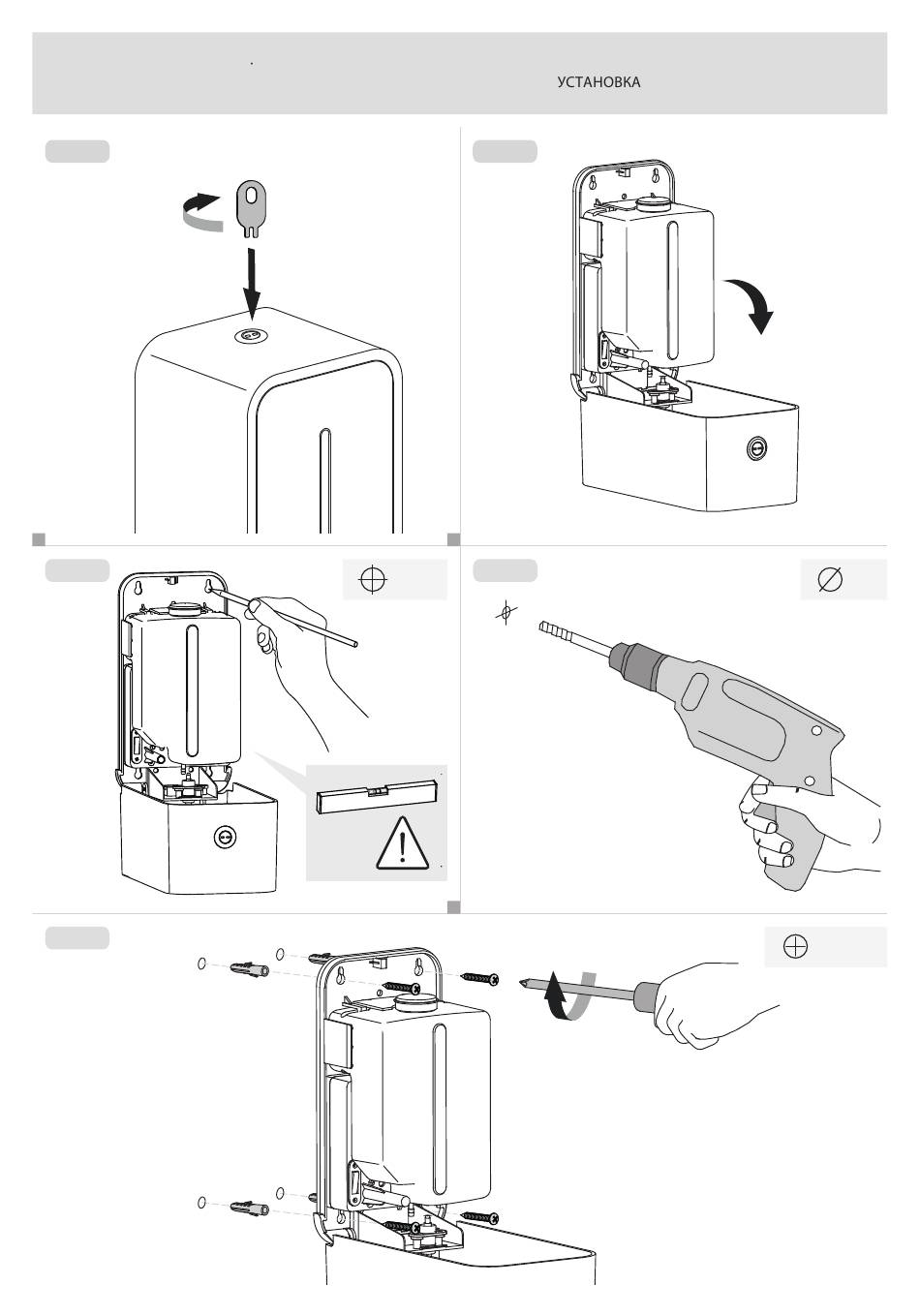 УСТАНОВКА