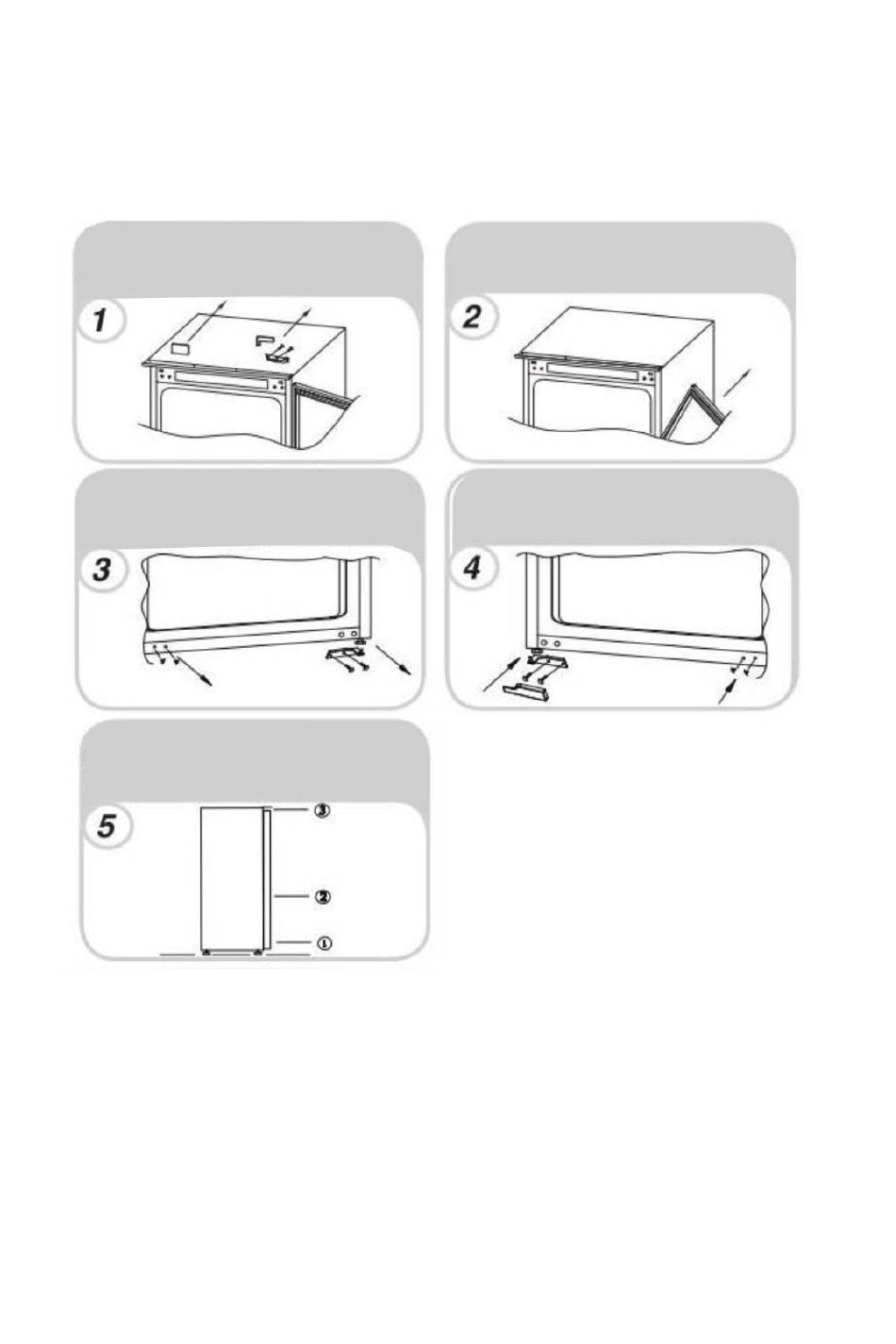 1

2

3

4

5

③

②

①