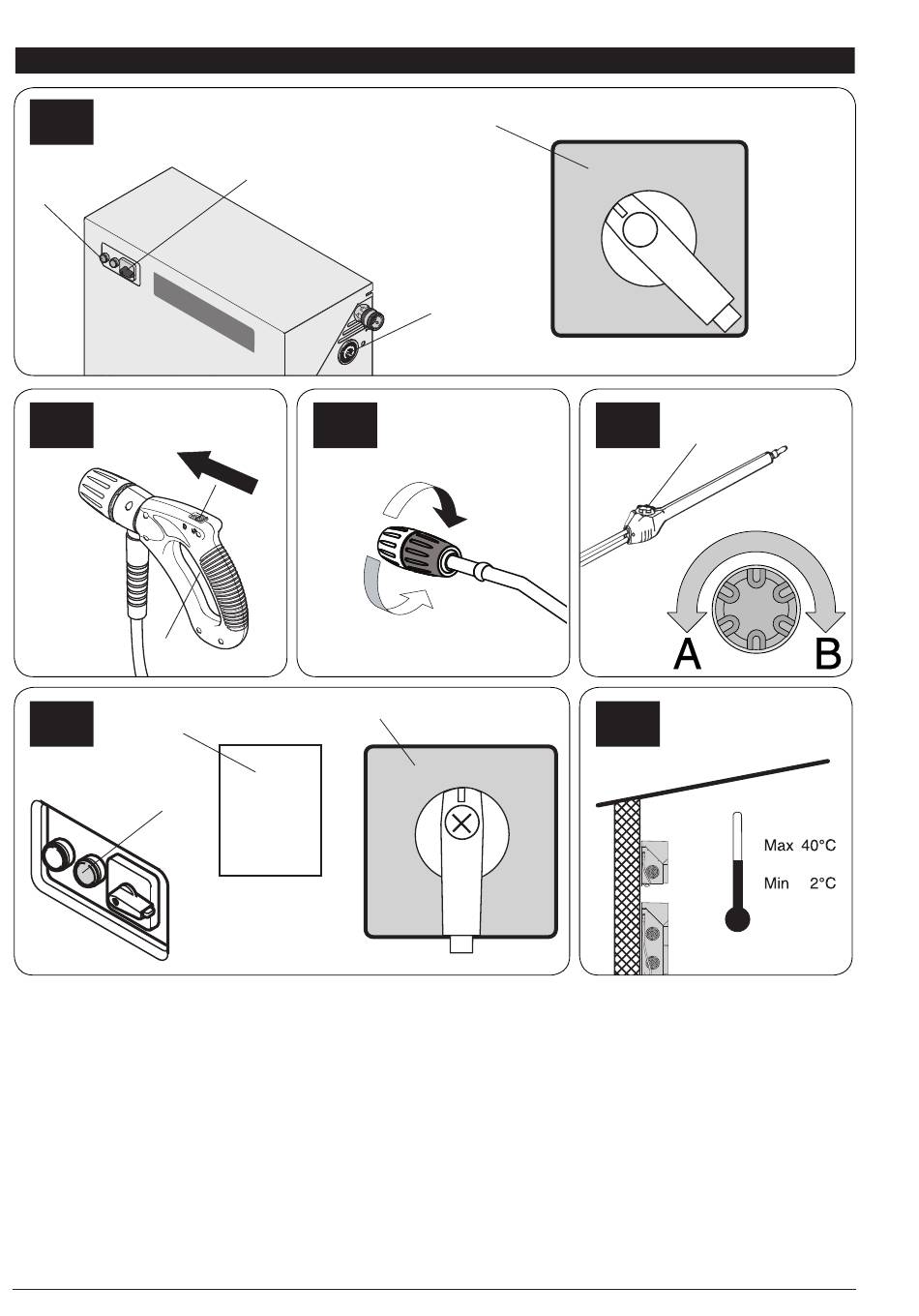 A

B

Max 40°C

Min 2°C