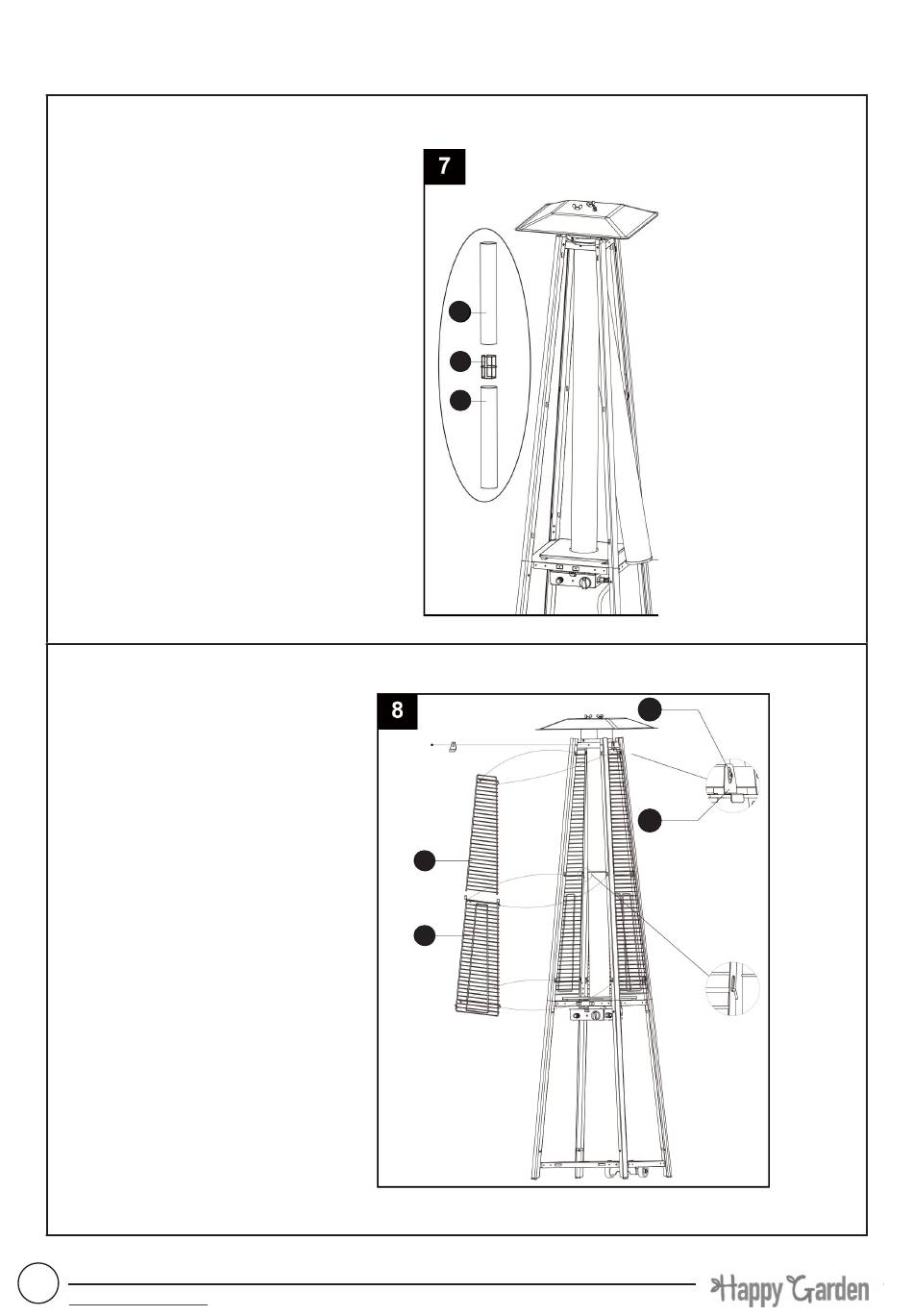 7

8

Happy Garden