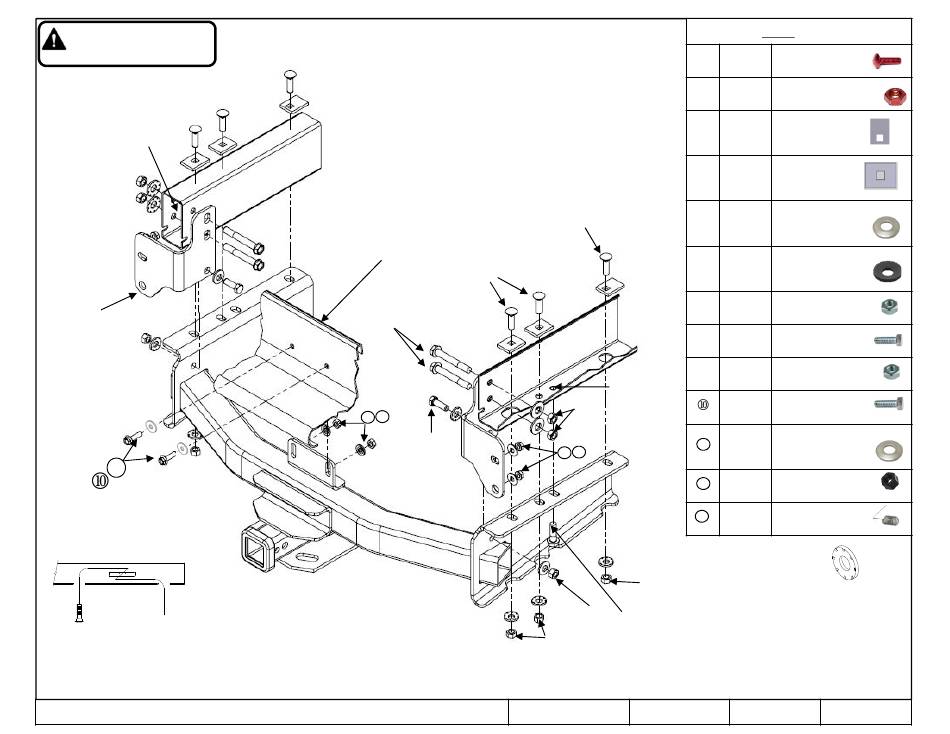 ⑩

⑩