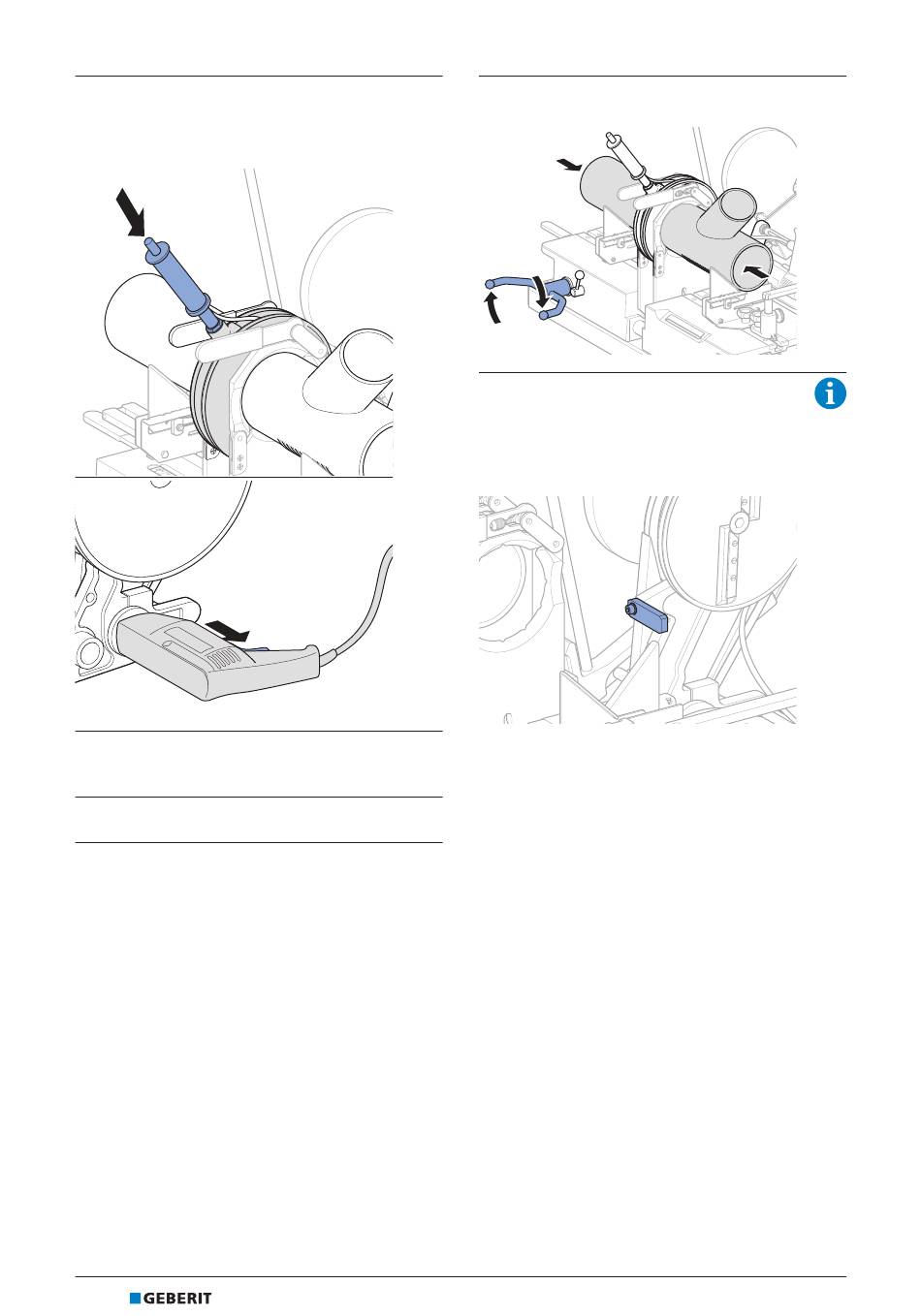 GEBERIT