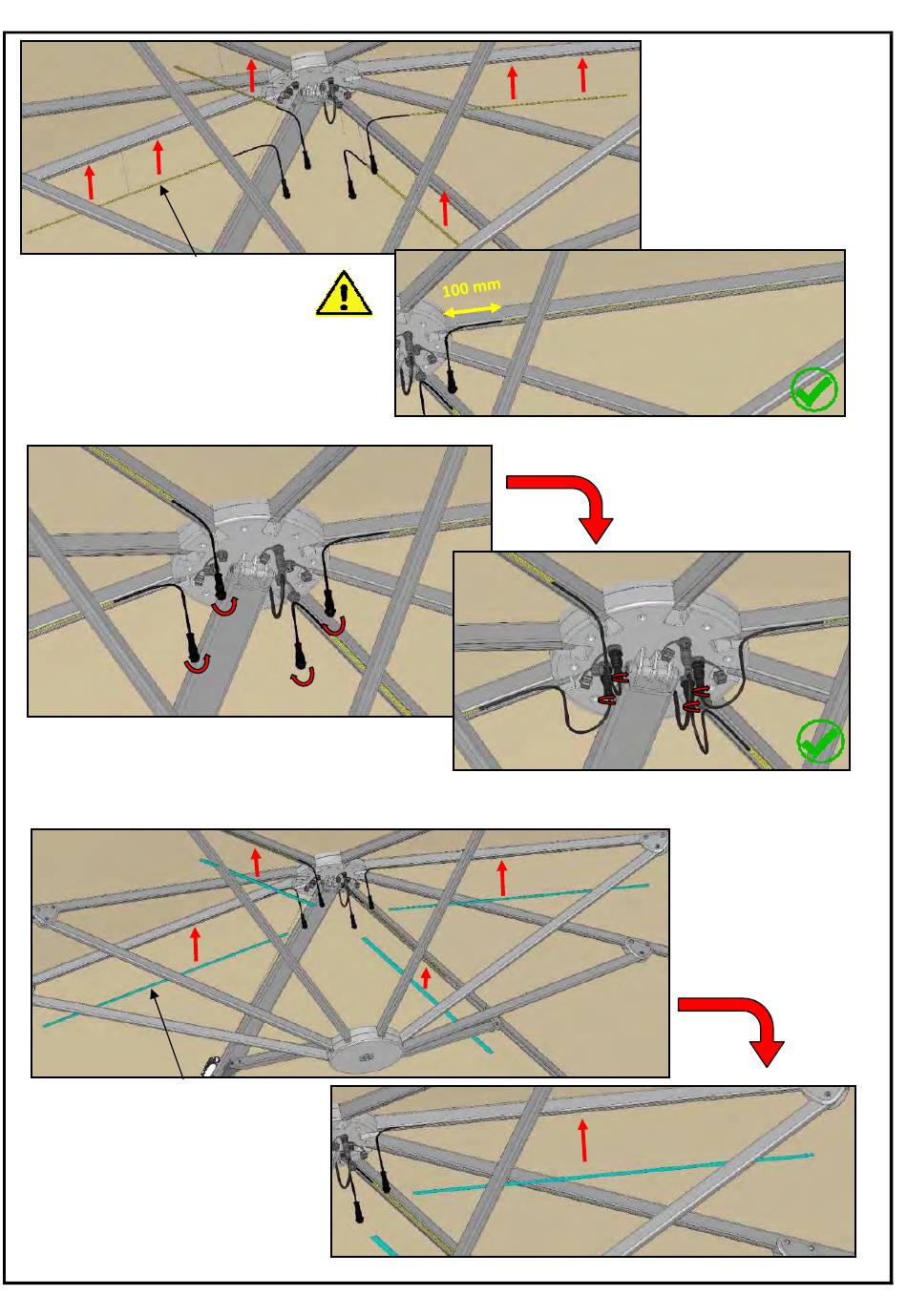 100 mm