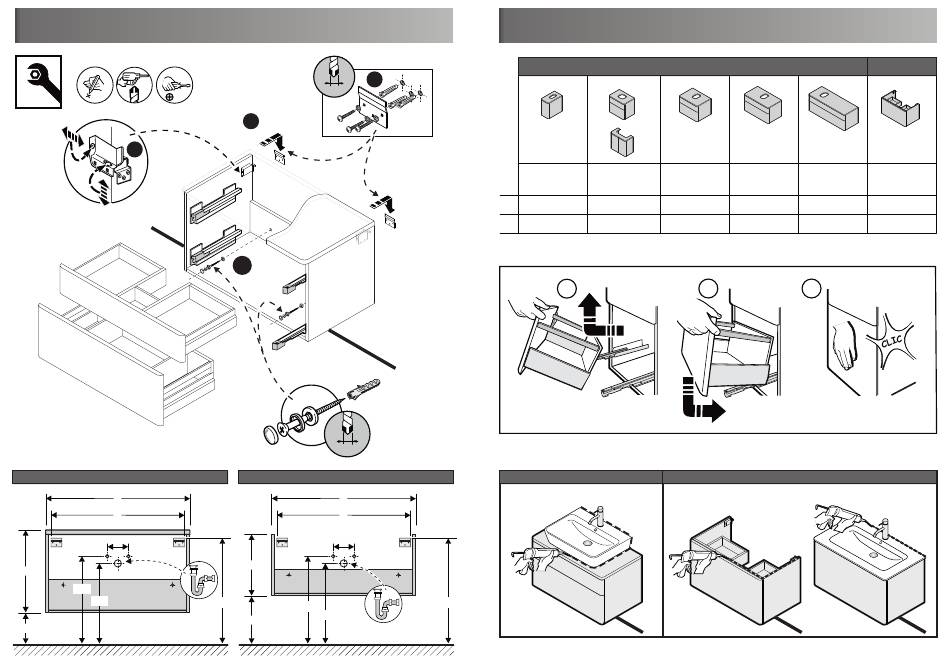 CLIC