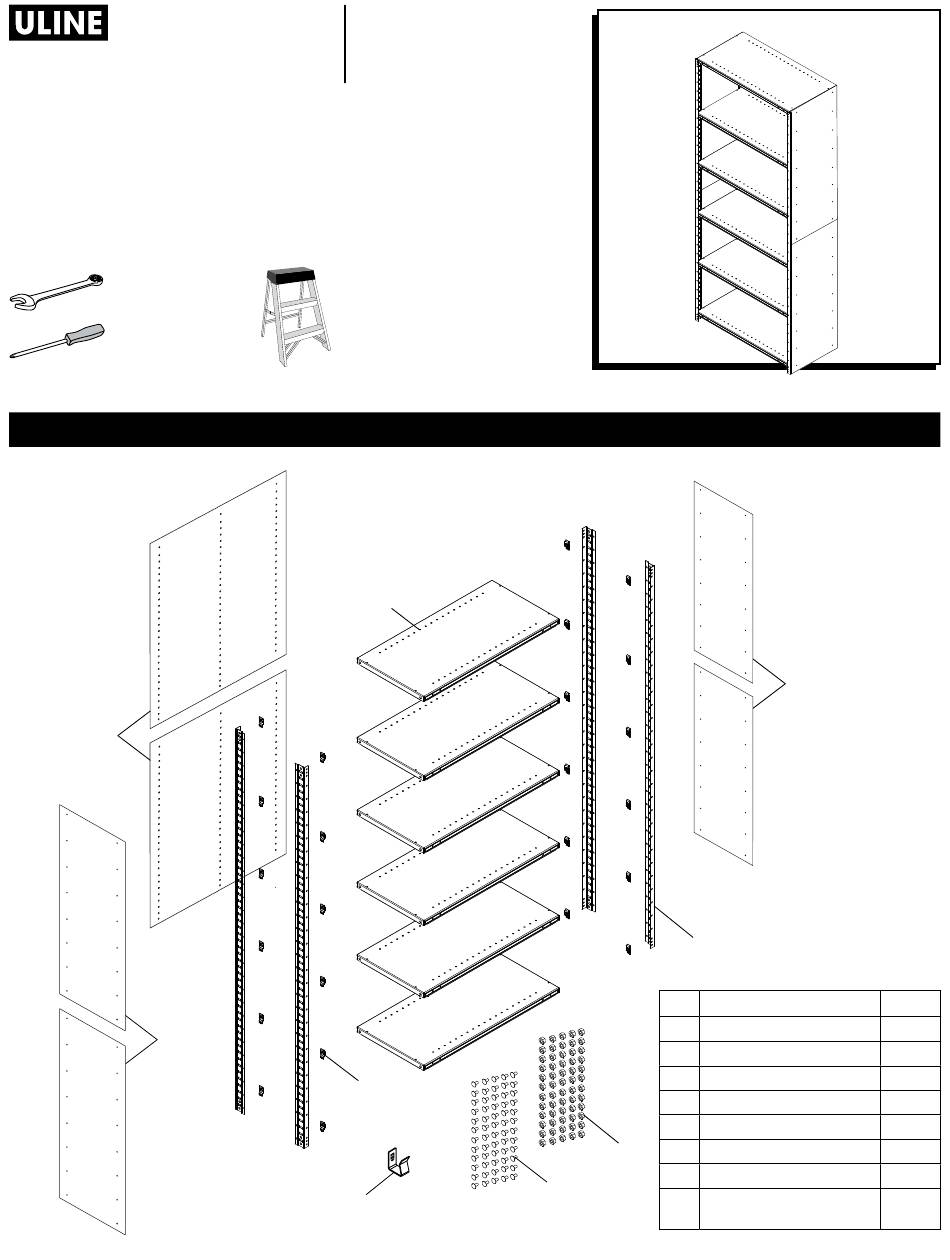 ULINE