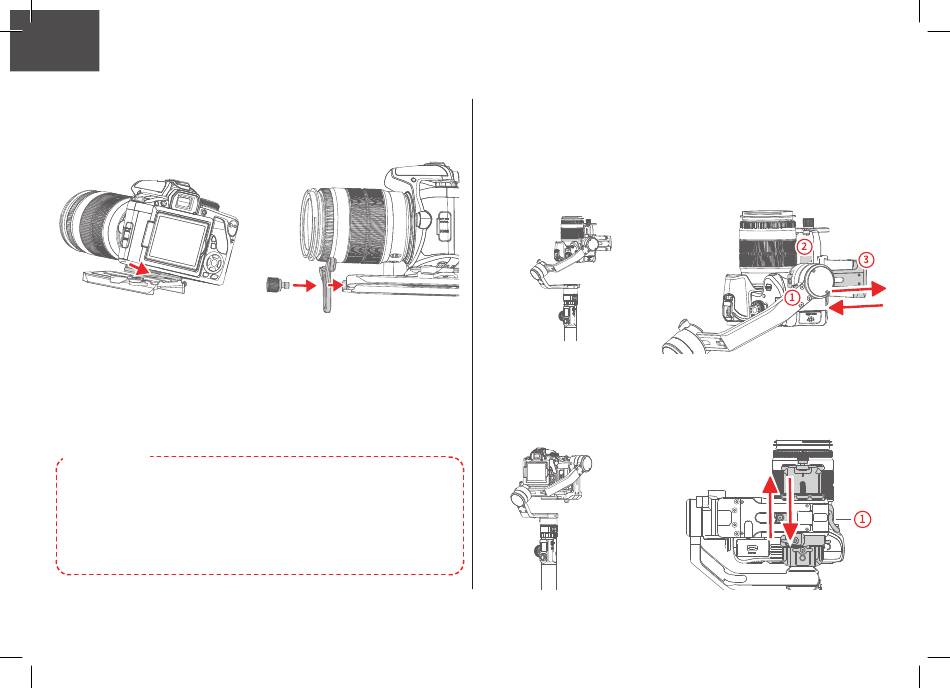 2
3
1
1