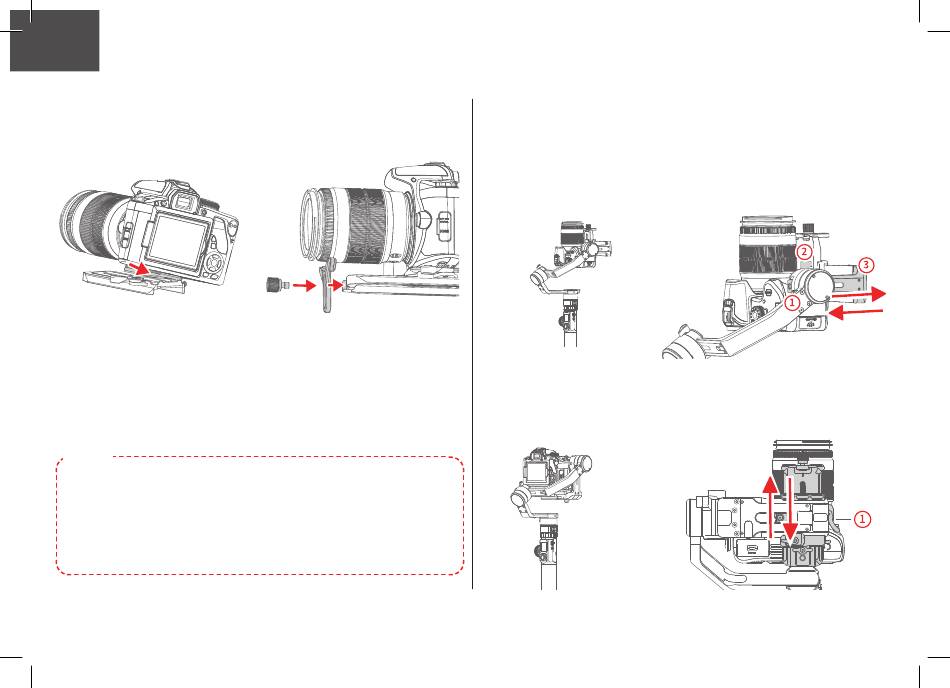 ②

③

①

①