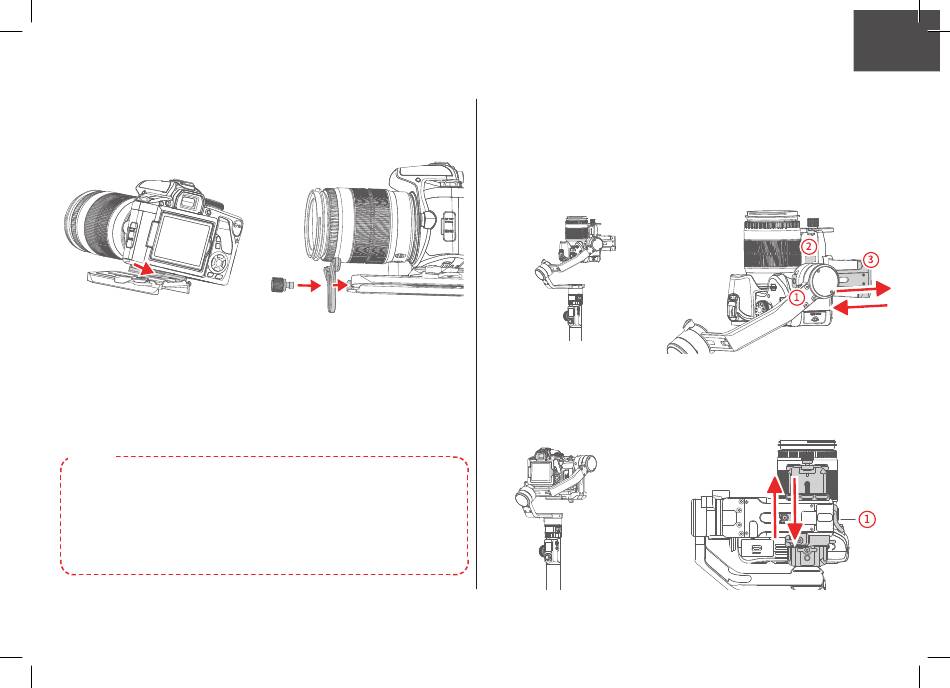 2

3

1

1