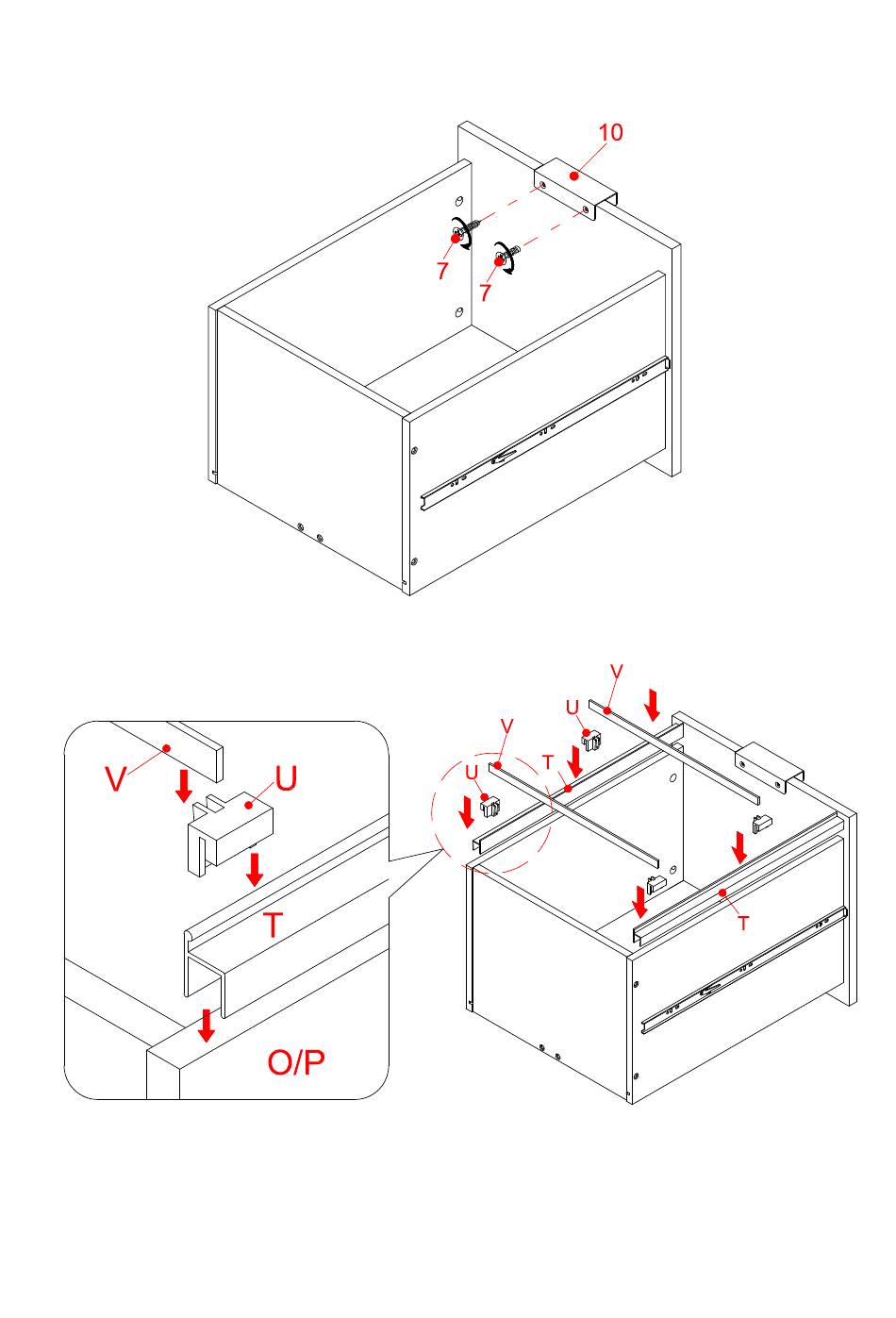 10
7
7

V
U
T
O/P

V
U
V
U
T
T