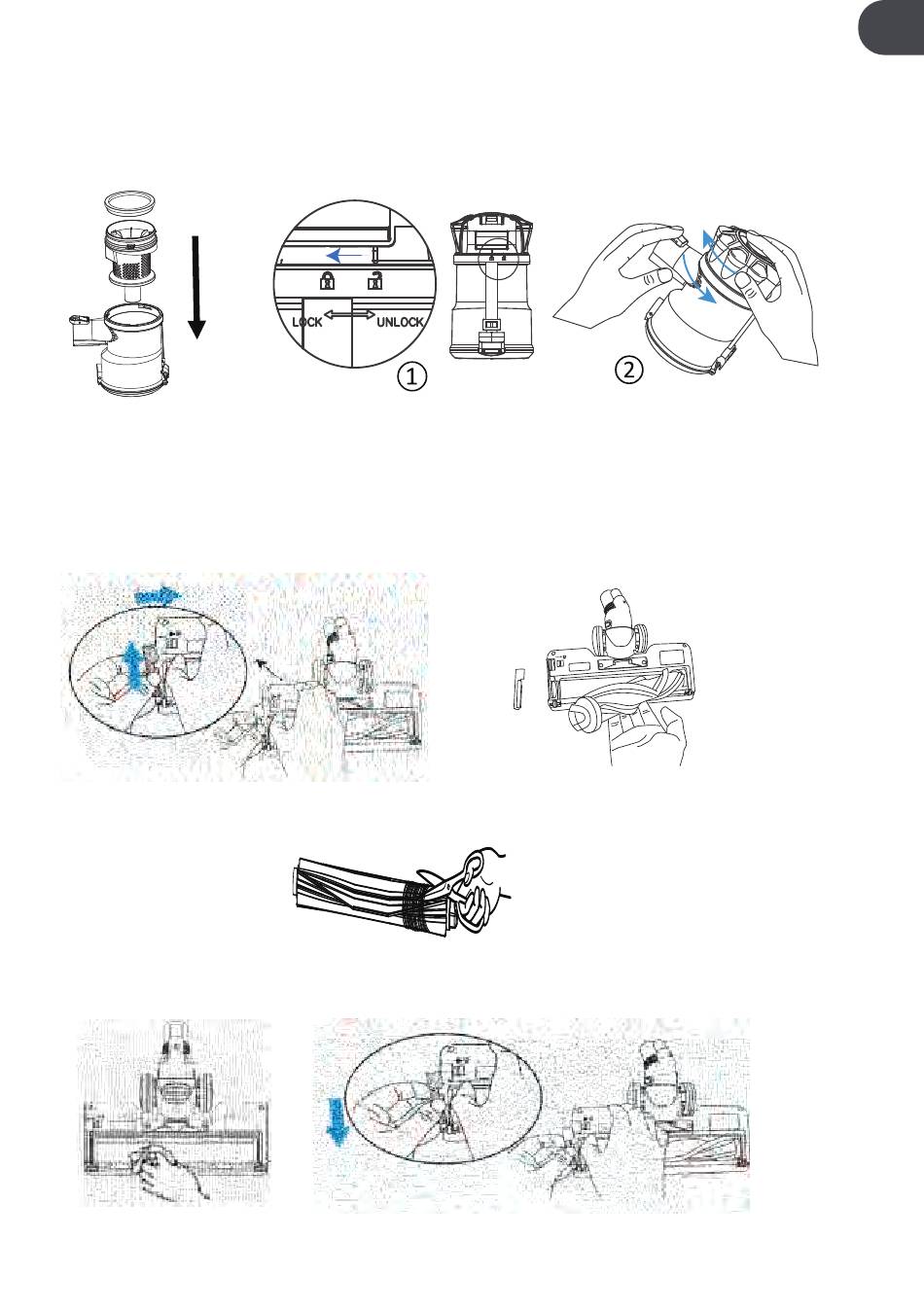 LOCK UNLOCK

①

②