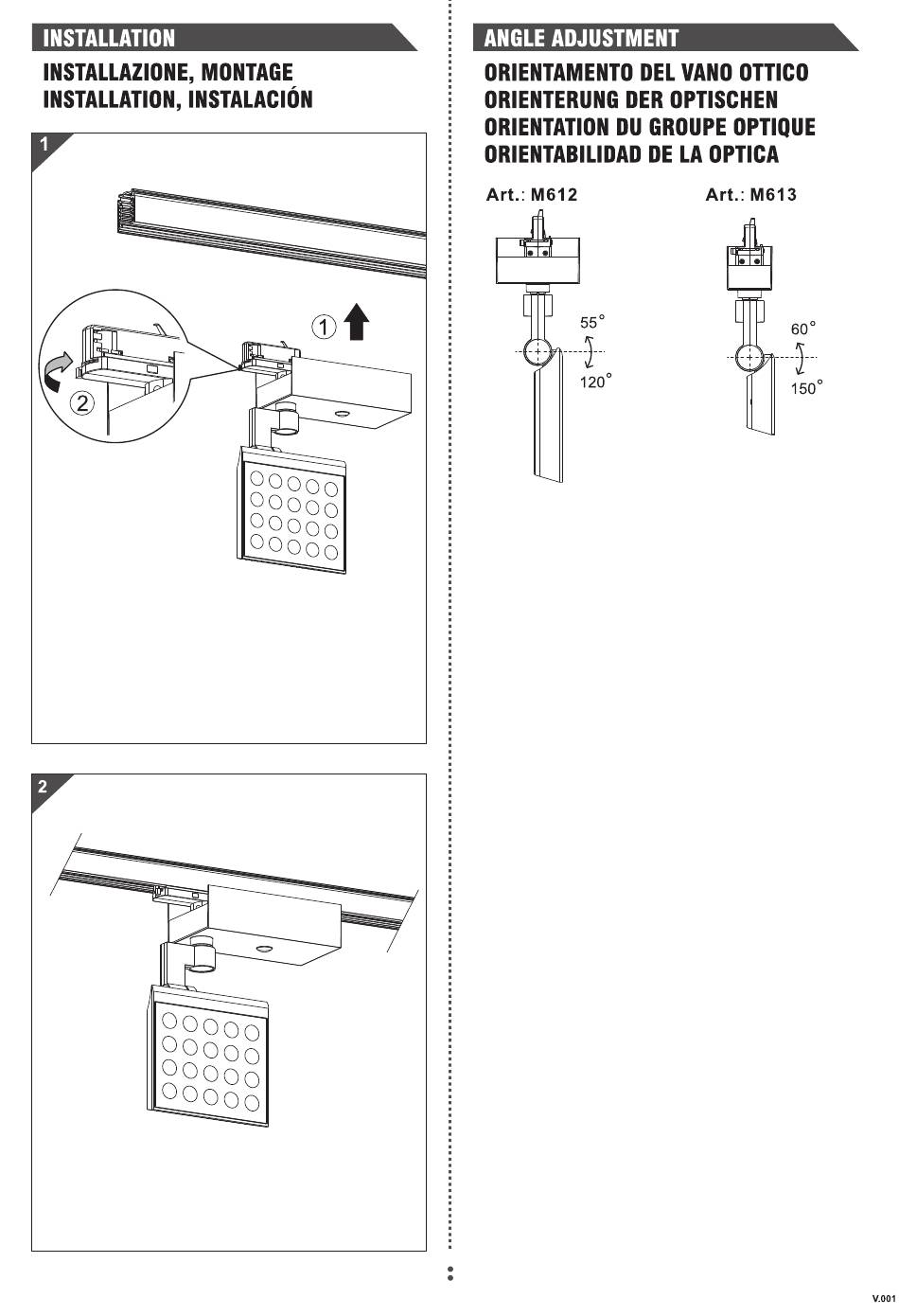 INSTALLATION

INSTALLAZIONE, MONTAGE
INSTALLATION, INSTALACIÓN

1

① ②

2

ANGLE ADJUSTMENT

ORIENTAMENTO DEL VANO OTTICO
ORIENTERUNG DER OPTISCHEN
ORIENTATION DU GROUPE OPTIQUE
ORIENTABILIDAD DE LA OPTICA

Art.: M612

55°

120°

Art.: M613

60°

150°

V.001