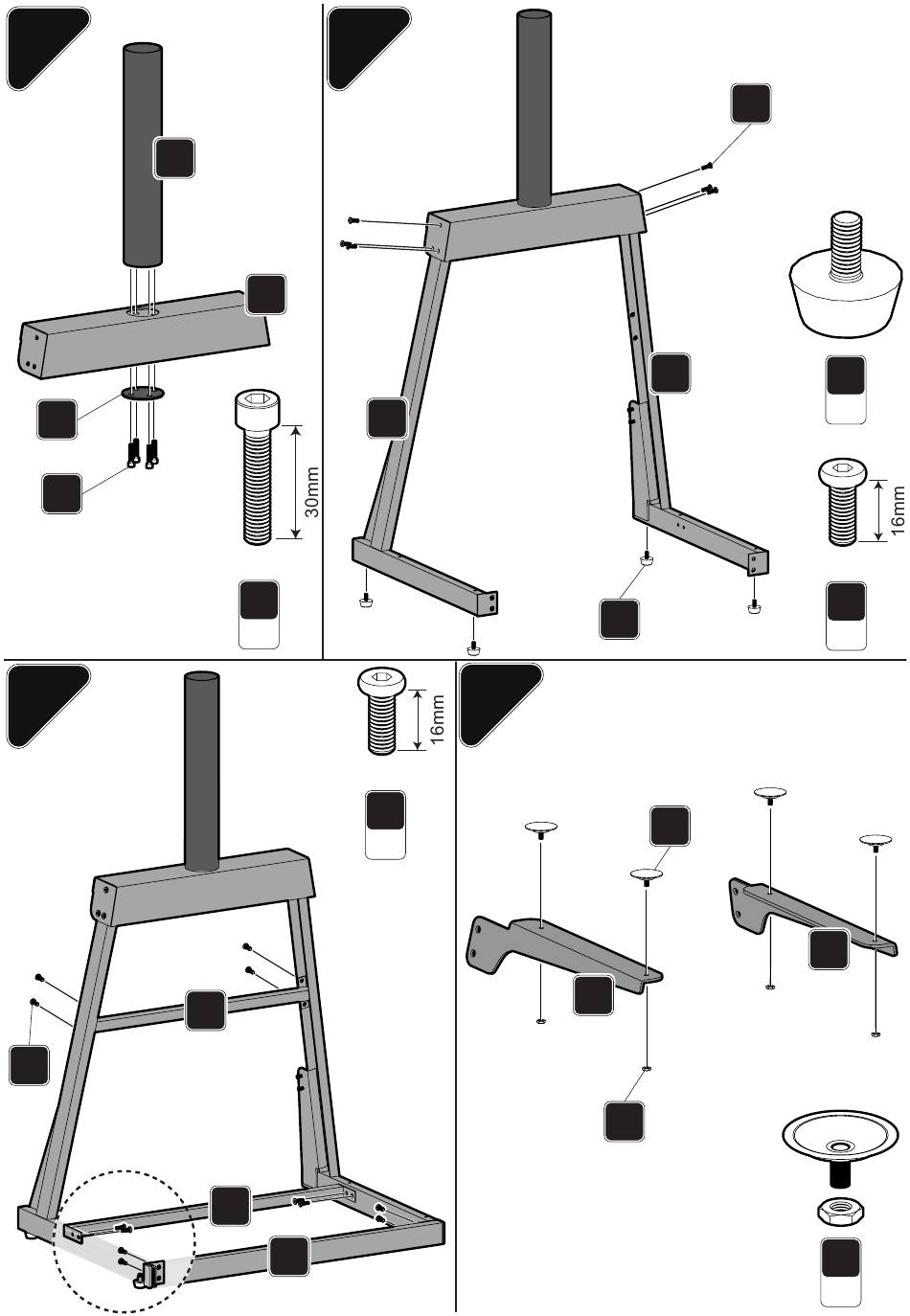 30mm

16mm

16mm