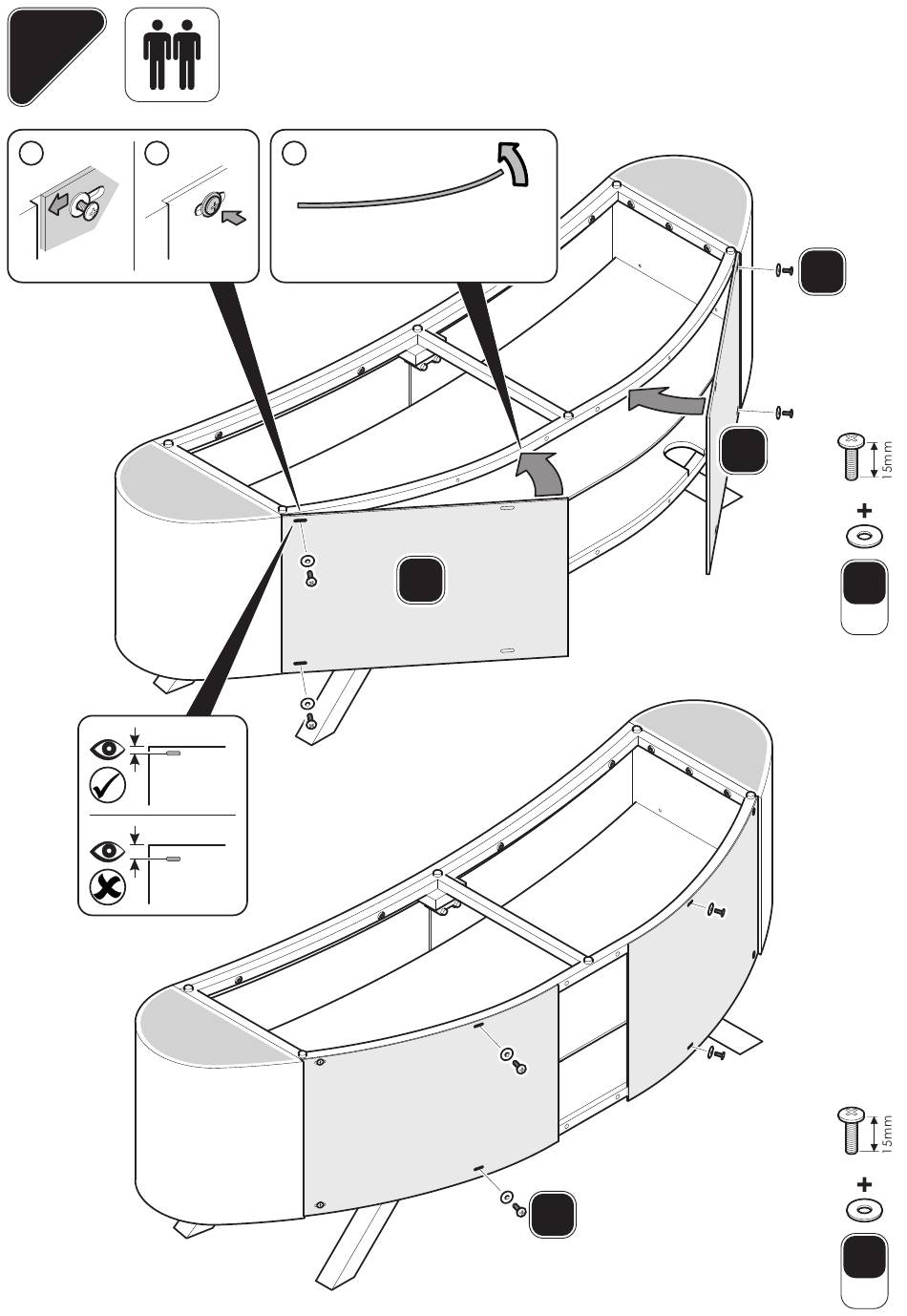 15mm
+
15mm
+