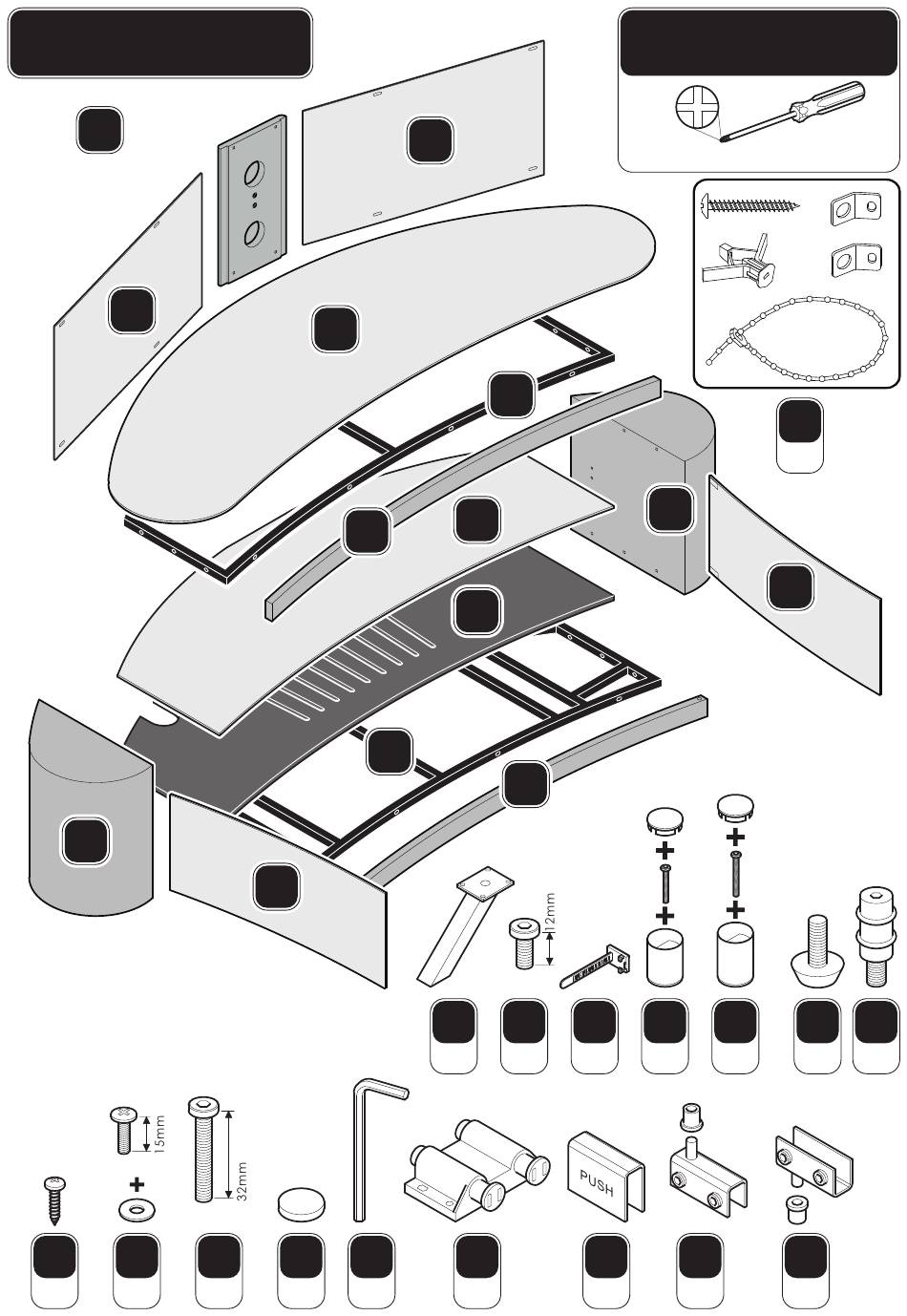 12mm

15mm

32mm

PUSH