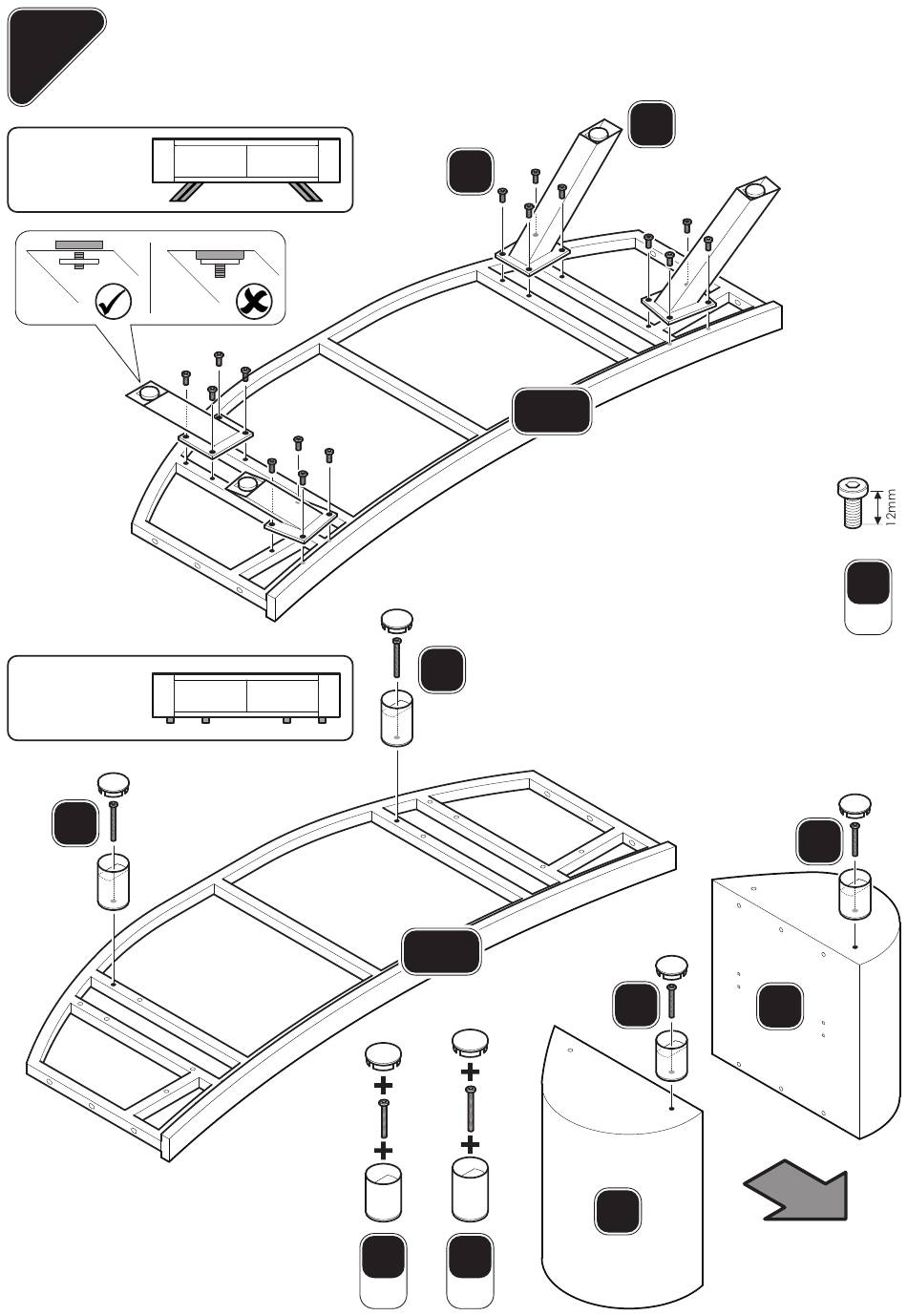 12mm