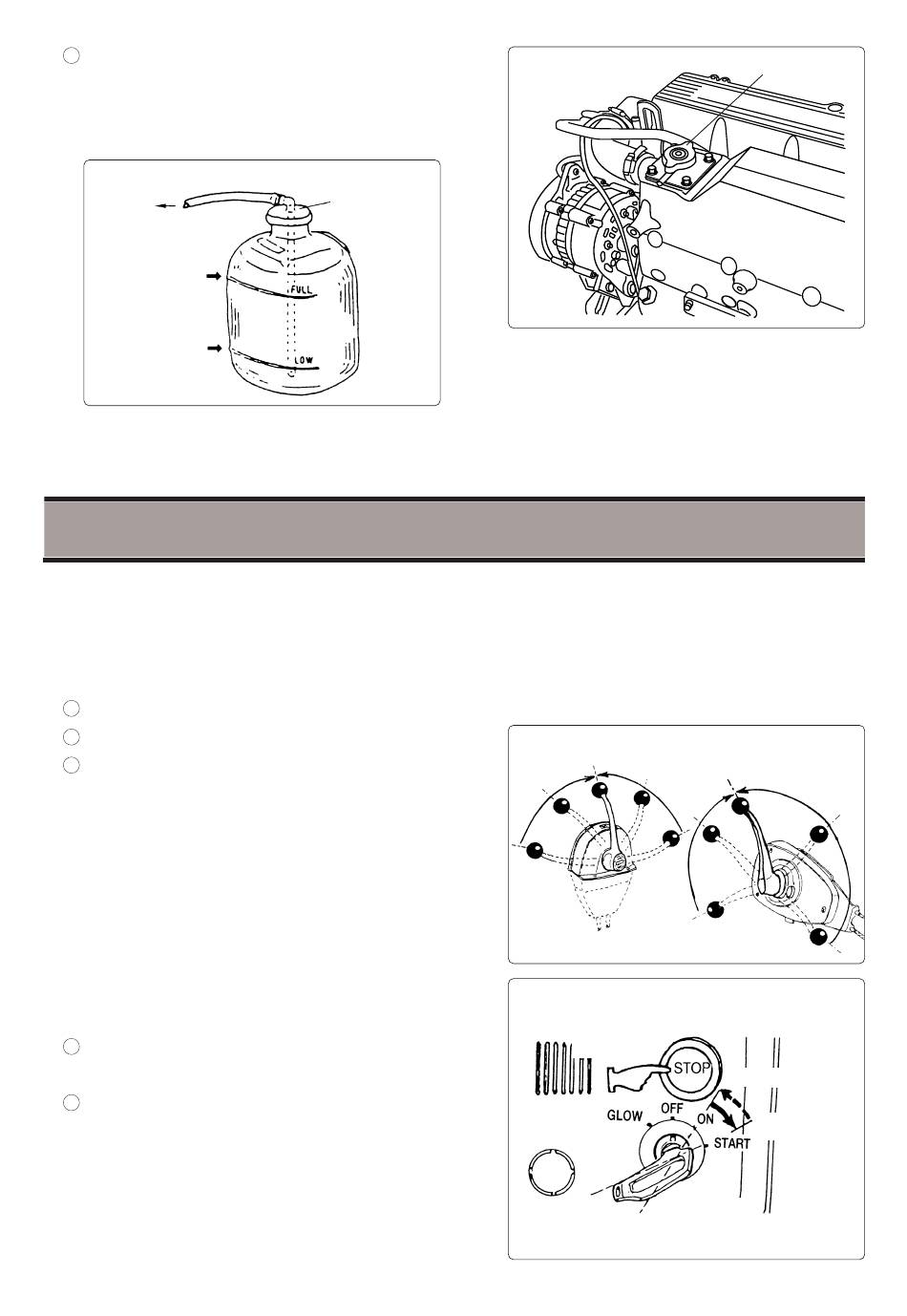 FULL

LOW

STOP

GLOW OFF ON START