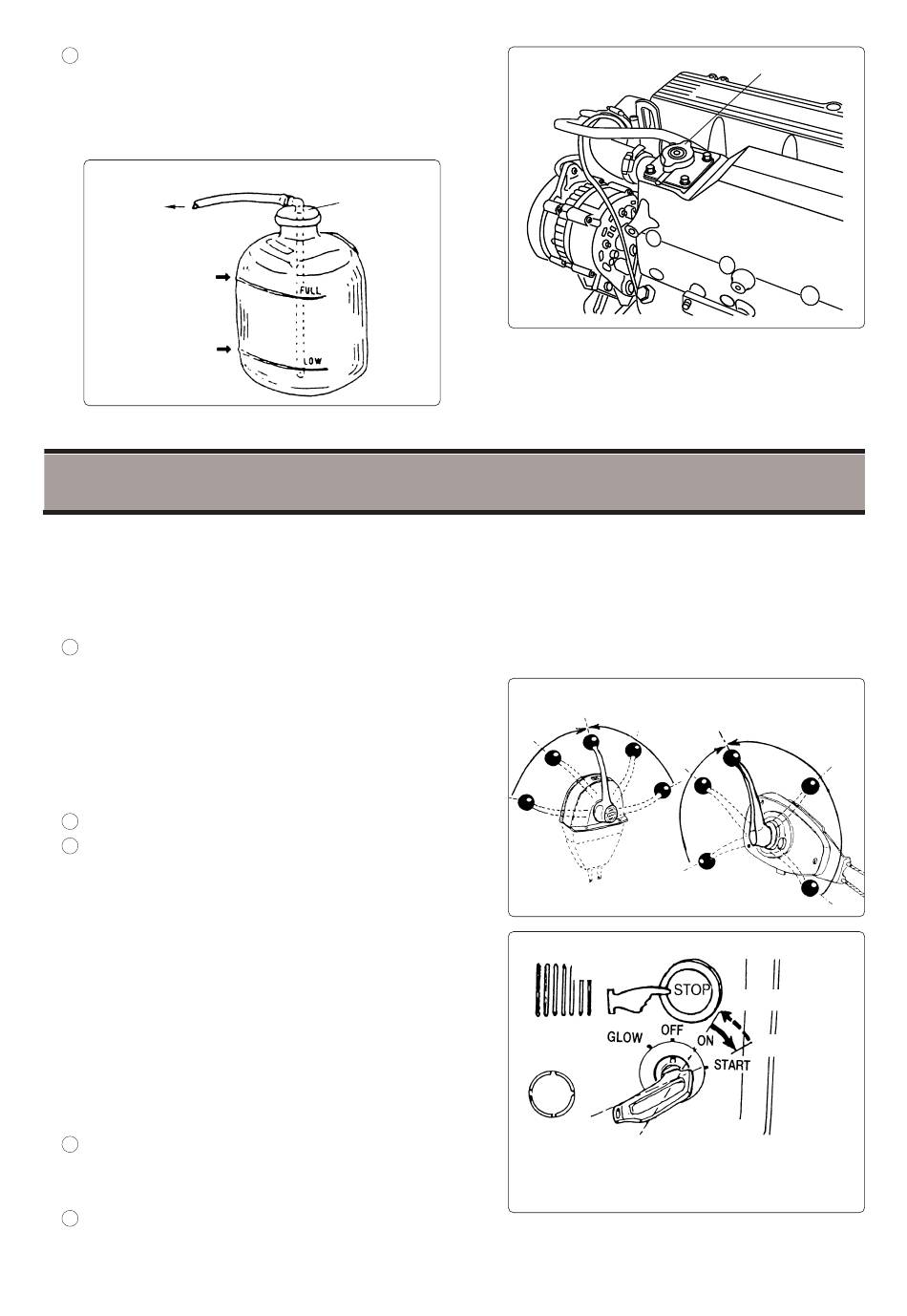 FULL

LOW

STOP

GLOW

OFF

ON

START