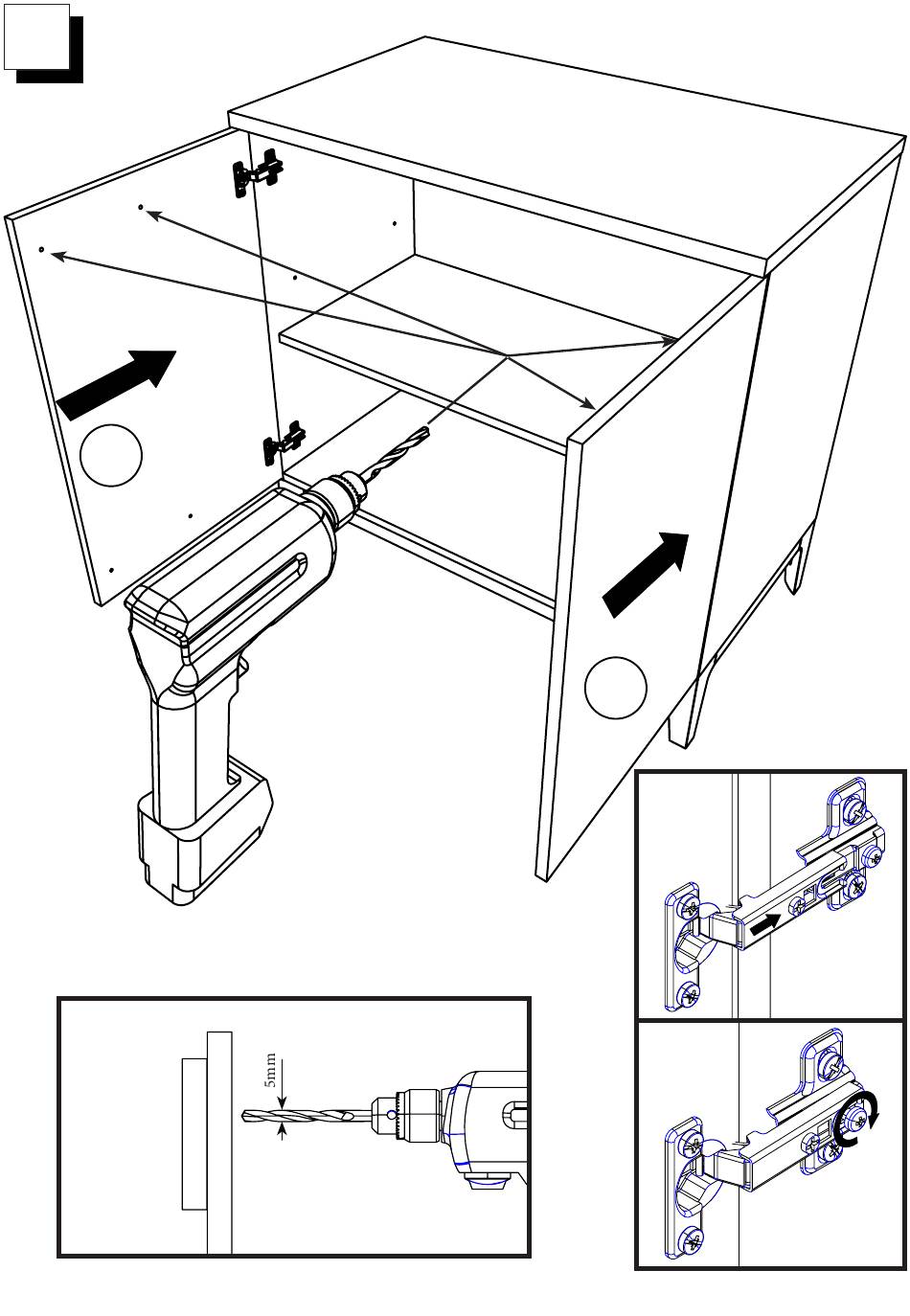 5mm