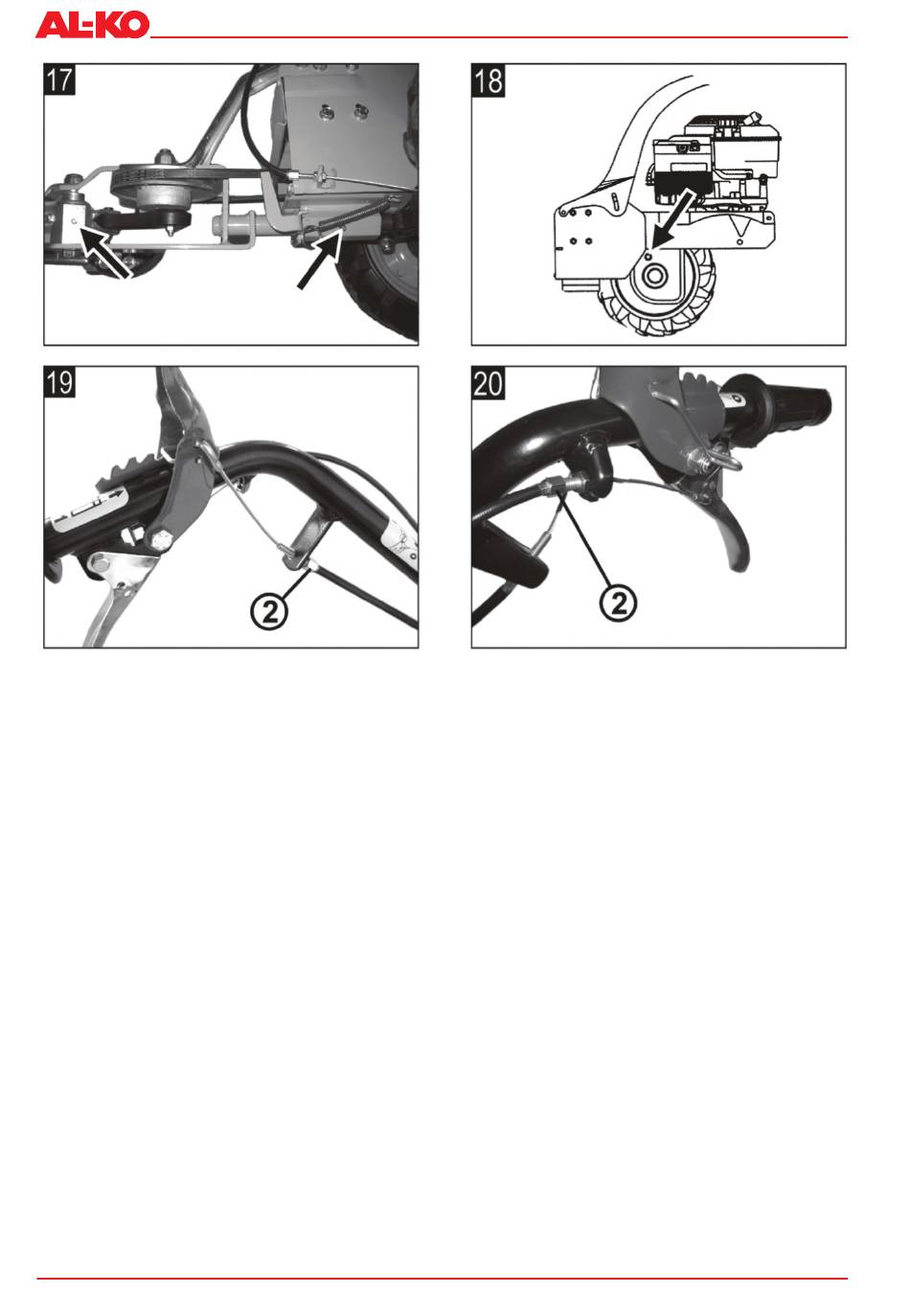 AL-KO

17

18

19

2

20

2